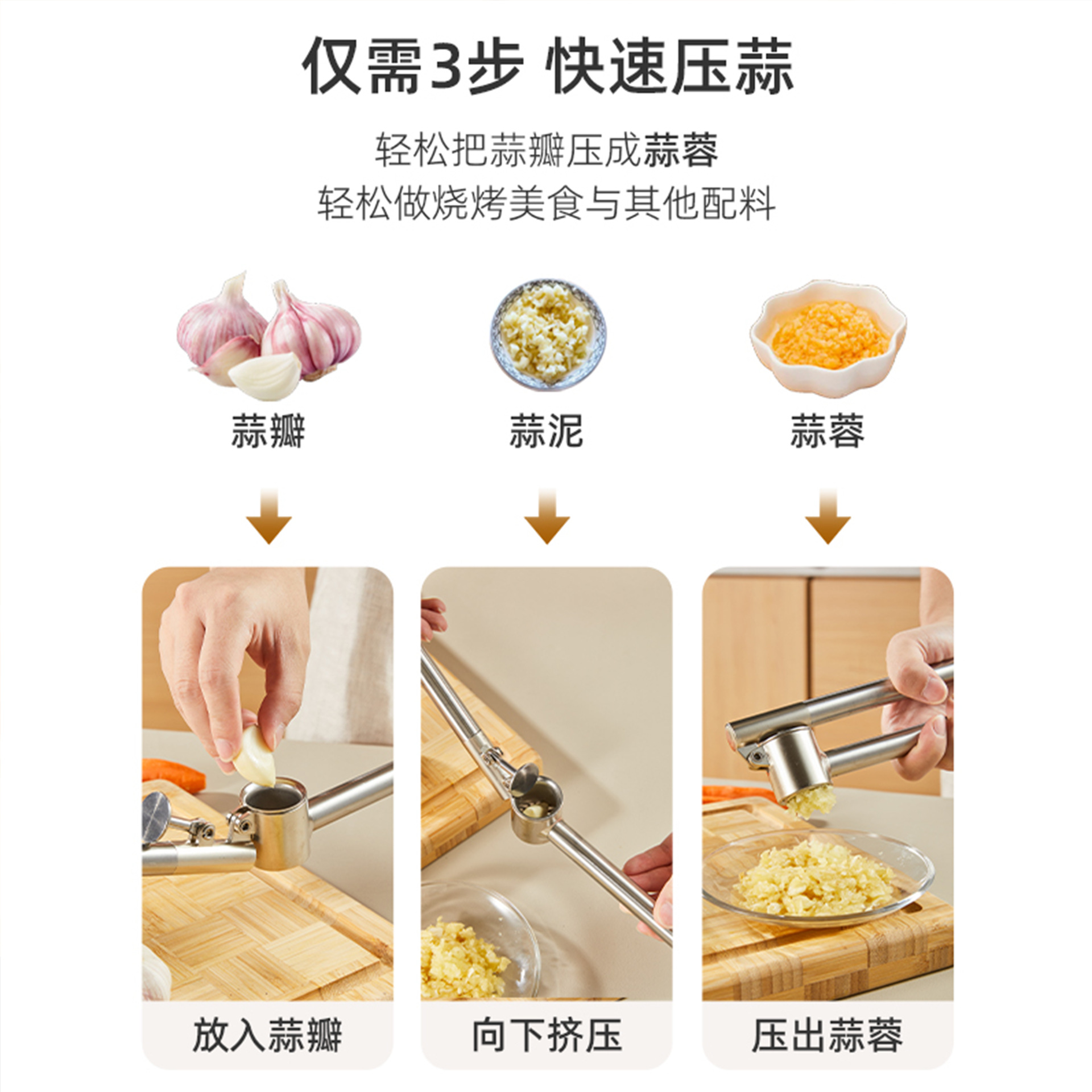 仅需3步 快速压蒜

轻松把蒜瓣压成蒜蓉
轻松做烧烤美食与其他配料

蒜瓣

蒜泥

蒜蓉

放入蒜瓣

向下挤压

压出蒜蓉