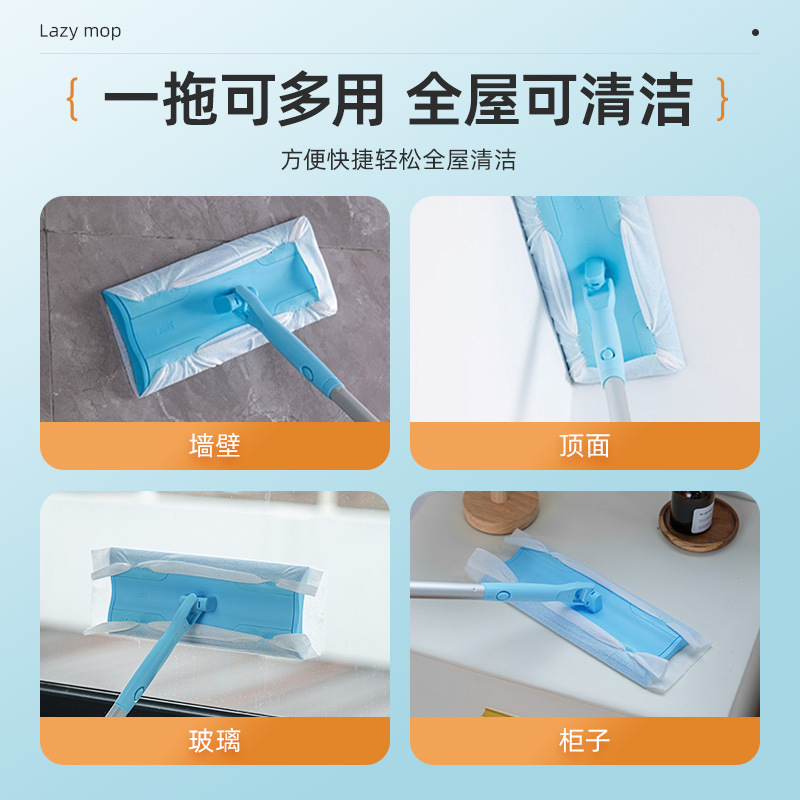 Lazy mop

{ 一拖可多用 全屋可清洁 }

方便快捷轻松全屋清洁

墙壁

顶面

玻璃

柜子