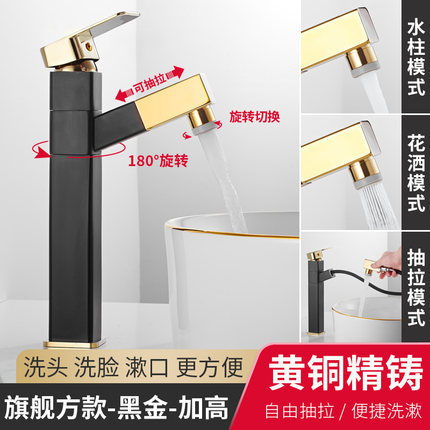 可抽拉

旋转切换

180°旋转

水柱模式

花洒模式

抽拉模式

洗头 洗脸 漱口 更方便

旗舰方款-黑金-加高

黄铜精铸

自由抽拉 / 便捷洗漱