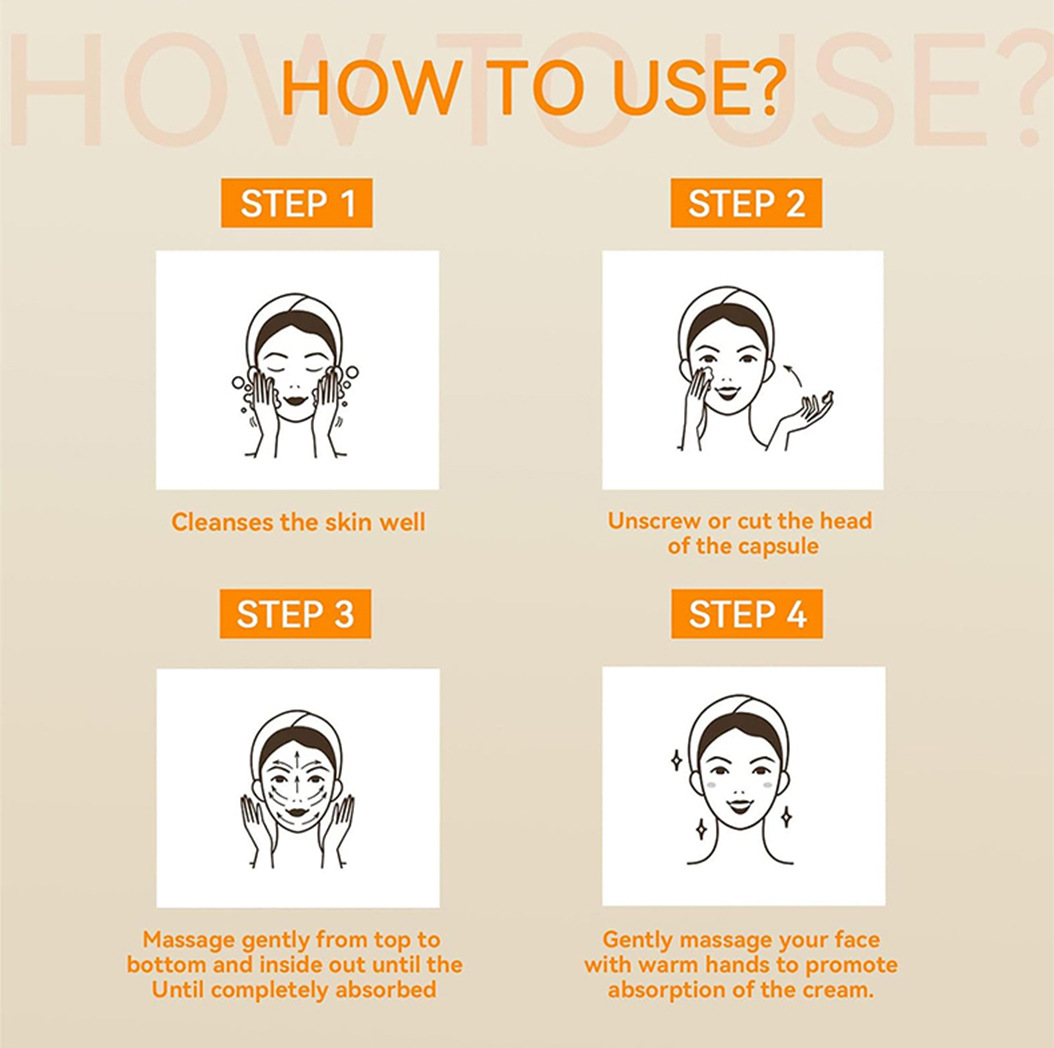 HOW TO USE?

HOW TO USE?

STEP 1

Cleanses the skin well

STEP 2

Unscrew or cut the head of the capsule

STEP 3

Massage gently from top to bottom and inside out until the Until completely absorbed

STEP 4

Gently massage your face with warm hands to promote absorption of the cream.