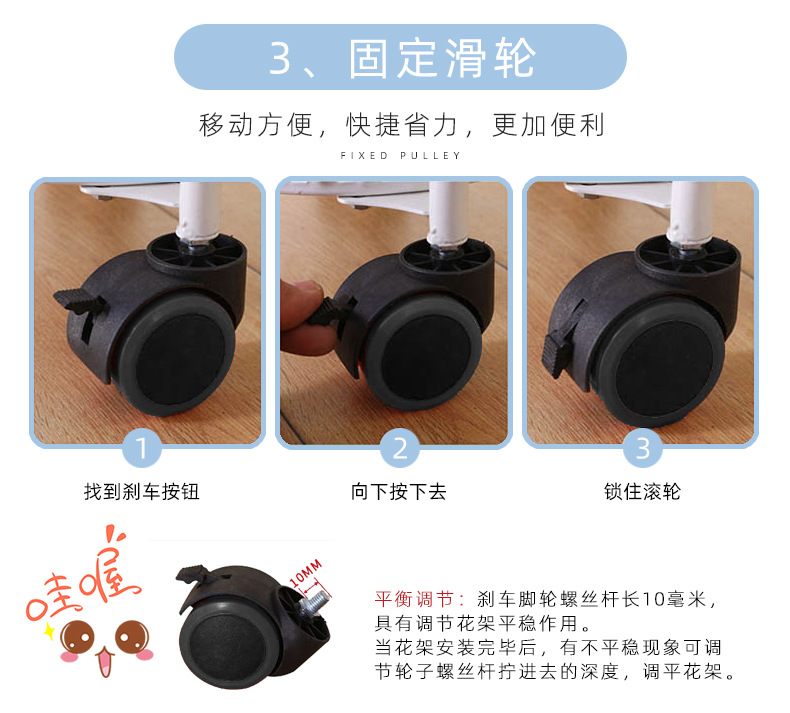 3、固定滑轮

移动方便，快捷省力，更加便利

FIXED PULLEY

1

找到刹车按钮

2

向下按下去

3

锁住滚轮

哇喔

10MM

平衡调节：刹车脚轮螺丝杆长10毫米，具有调节花架平稳作用。
当花架安装完毕后，有不平稳现象可调节轮子螺丝杆拧进去的深度，调平花架。