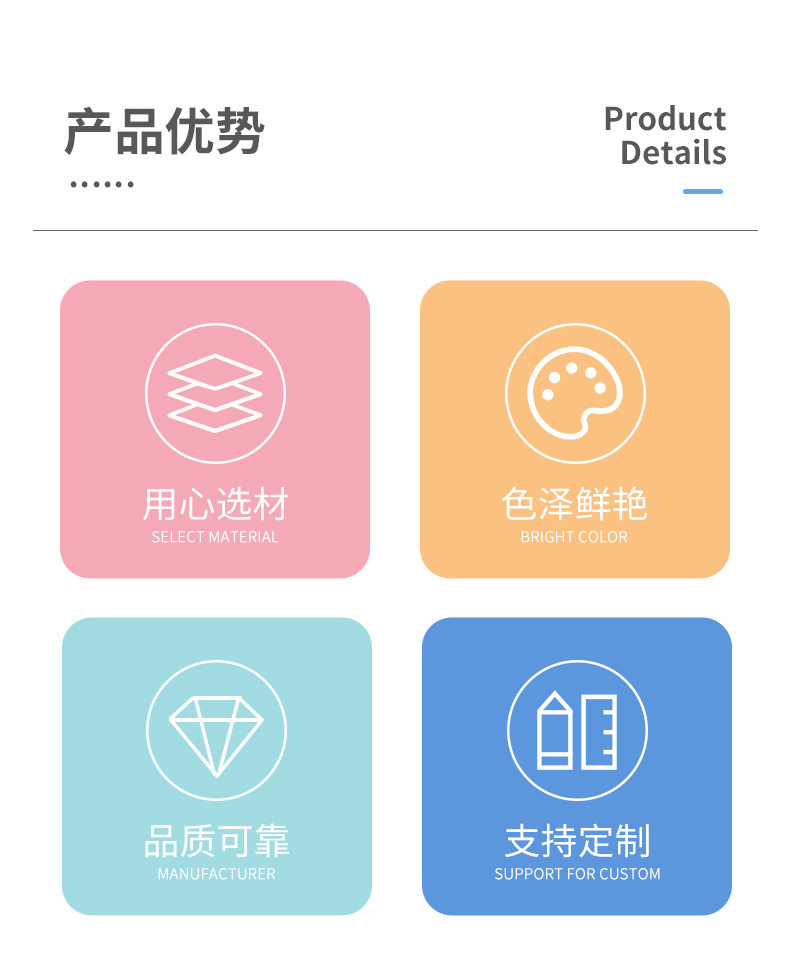 产品优势

Product
Details

用心选材
SELECT MATERIAL

色泽鲜艳
BRIGHT COLOR

品质可靠
MANUFACTURER

支持定制
SUPPORT FOR CUSTOM