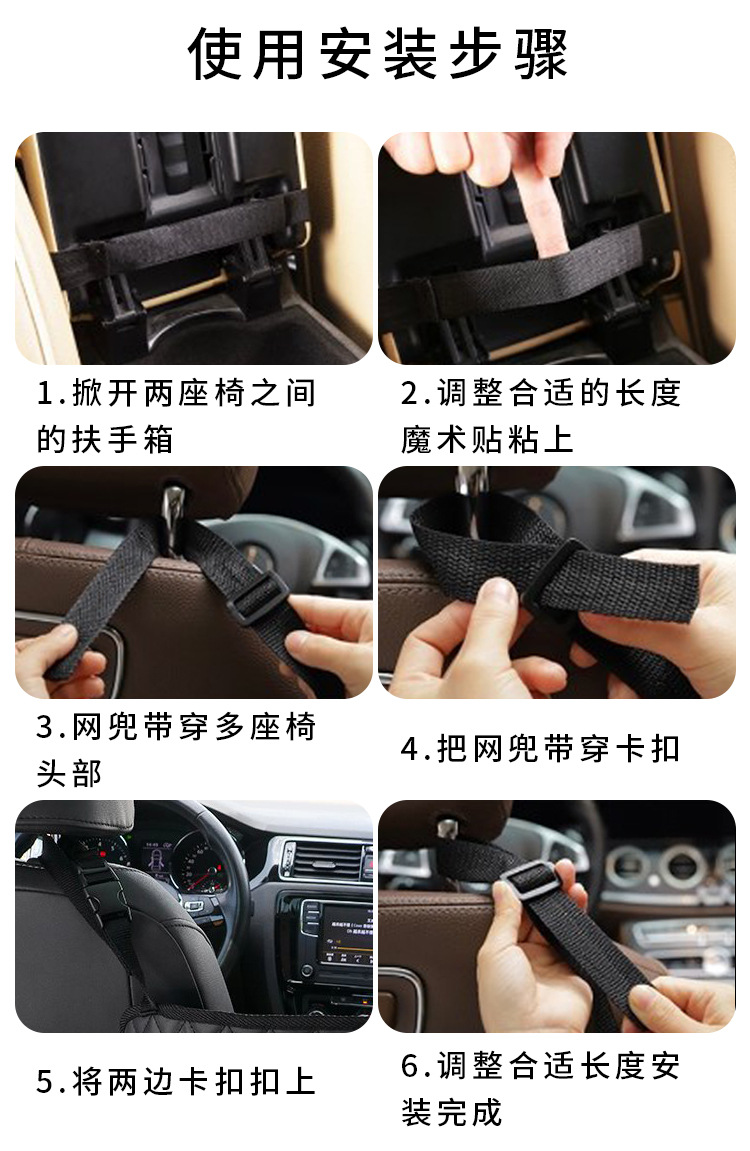 使用安装步骤

1.掀开两座椅之间的扶手箱

2.调整合适的长度魔术贴粘上

3.网兜带穿多座椅头部

4.把网兜带穿卡扣

5.将两边卡扣扣上

6.调整合适长度安装完成