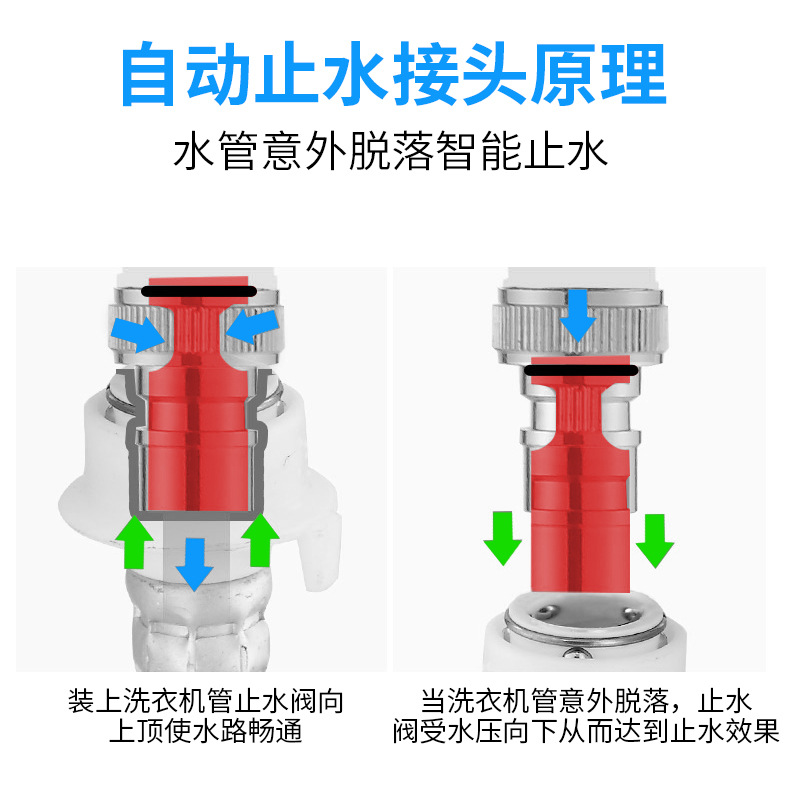 自动止水接头原理

水管意外脱落智能止水

装上洗衣机管止水阀向上顶使水路畅通

当洗衣机管意外脱落，止水阀受水压向下从而达到止水效果