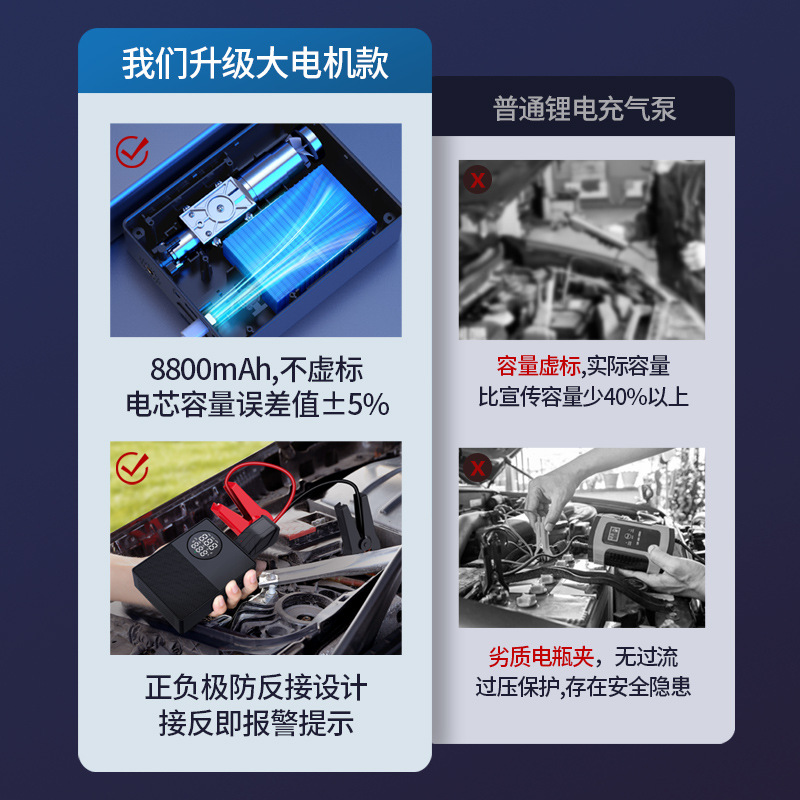 我们升级大电机款

8800mAh,不虚标
电芯容量误差值±5%

正负极防反接设计
接反即报警提示

普通锂电充气泵

容量虚标,实际容量
比宣传容量少40%以上

劣质电瓶夹，无过流
过压保护,存在安全隐患