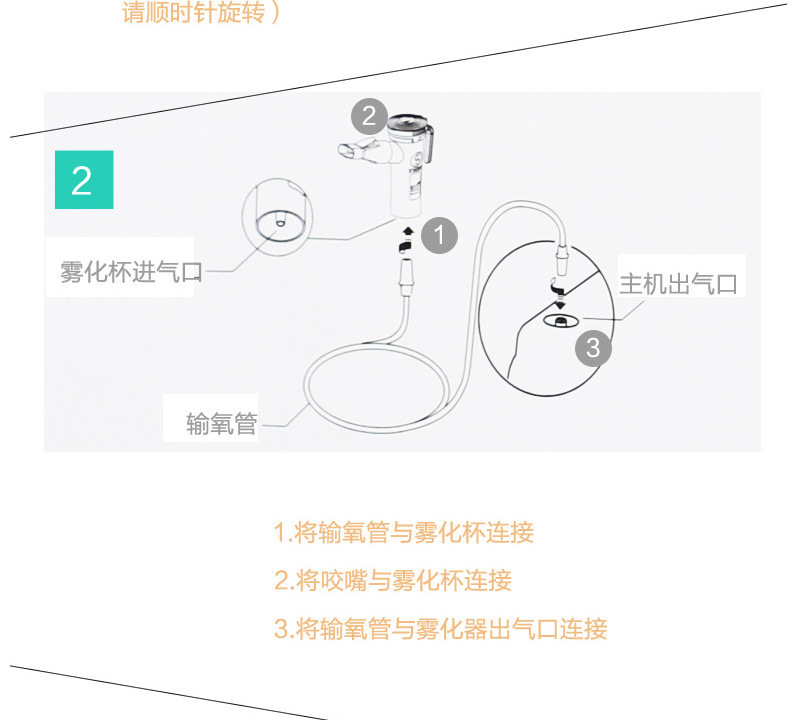 请顺时针旋转）

2

2

雾化杯进气口

1

主机出气口

3

输氧管

1.将输氧管与雾化杯连接

2.将咬嘴与雾化杯连接

3.将输氧管与雾化器出气口连接