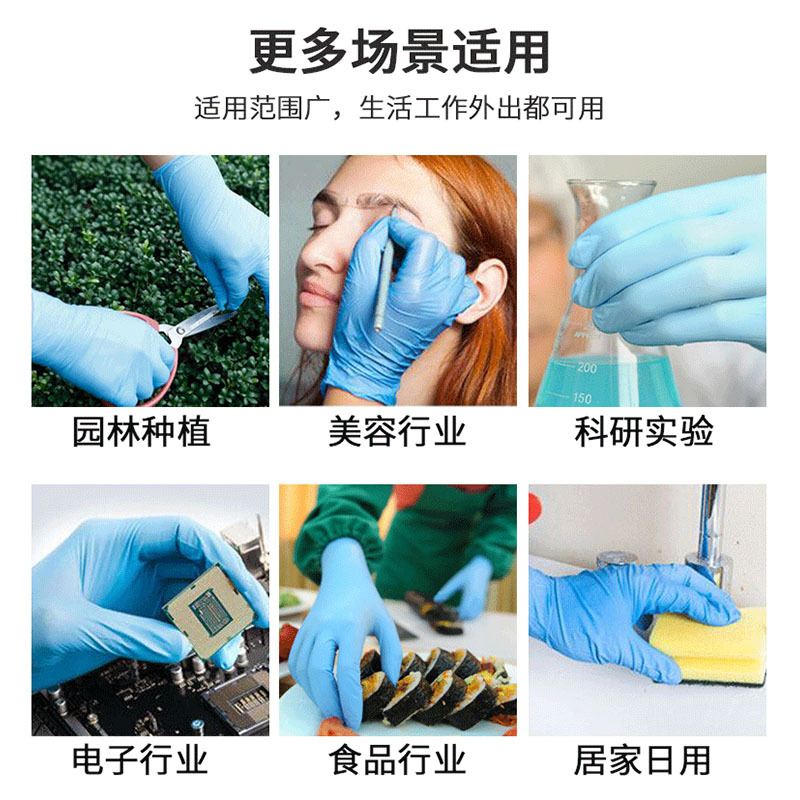 更多场景适用

适用范围广，生活工作外出都可用

200

150

园林种植

美容行业

科研实验

电子行业

食品行业

居家日用