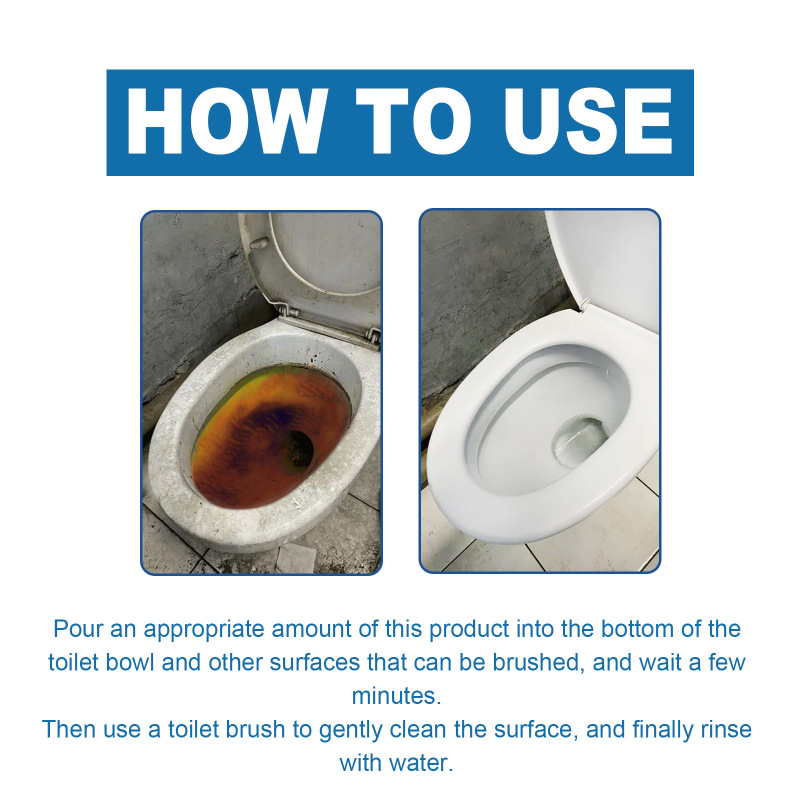 HOW TO USE

Pour an appropriate amount of this product into the bottom of the toilet bowl and other surfaces that can be brushed, and wait a few minutes.
Then use a toilet brush to gently clean the surface, and finally rinse with water.