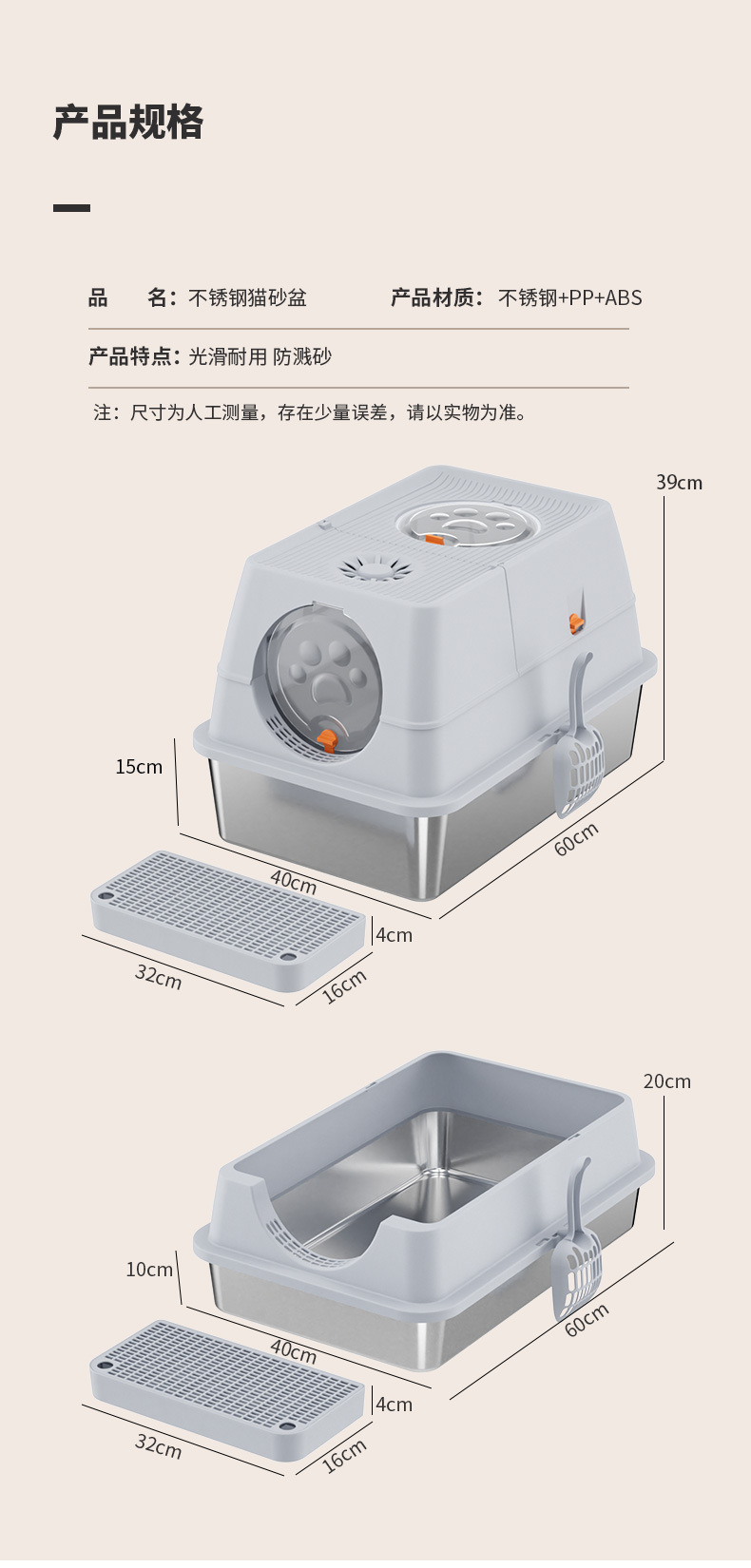 产品规格

品　　名：不锈钢猫砂盆　　产品材质：不锈钢+PP+ABS

产品特点：光滑耐用 防溅砂

注：尺寸为人工测量，存在少量误差，请以实物为准。

39cm

15cm

40cm

60cm

4cm

32cm

16cm

20cm

10cm

40cm

60cm

4cm

32cm

16cm