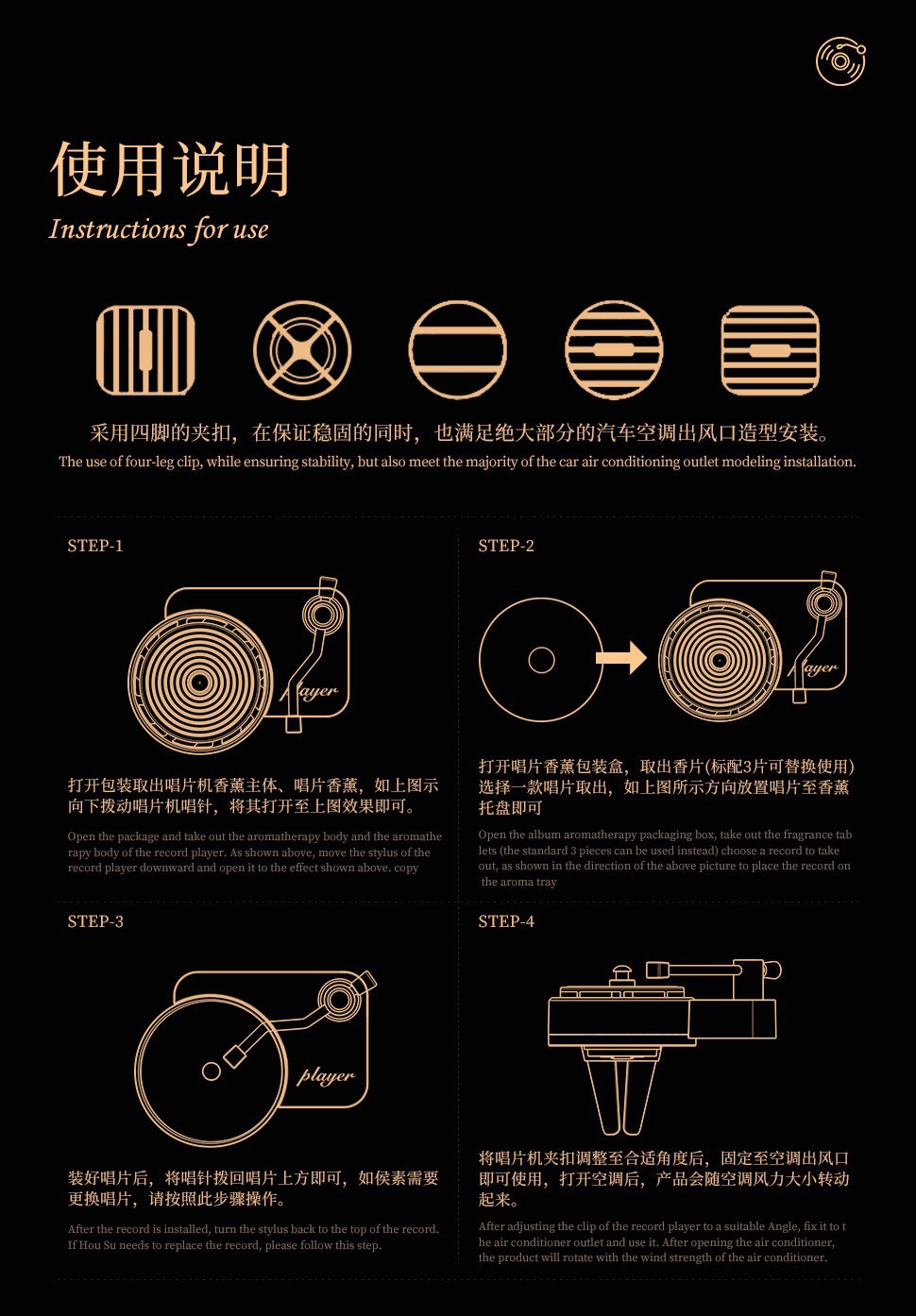 使用说明
Instructions for use

采用四脚的夹扣，在保证稳固的同时，也满足绝大部分的汽车空调出风口造型安装。
The use of four-leg clip, while ensuring stability, but also meet the majority of the car air conditioning outlet modeling installation.

STEP-1

player

打开包装取出唱片机香薰主体、唱片香薰，如上图示向下拨动唱片机唱针，将其打开至上图效果即可。

Open the package and take out the aromatherapy body and the aromatherapy body of the record player. As shown above, move the stylus of the record player downward and open it to the effect shown above. copy

STEP-2

player

打开唱片香薰包装盒，取出香片(标配3片可替换使用)选择一款唱片取出，如上图所示方向放置唱片至香薰托盘即可

Open the album aromatherapy packaging box, take out the fragrance tablets (the standard 3 pieces can be used instead) choose a record to take out, as shown in the direction of the above picture to place the record on the aroma tray

STEP-3

player

装好唱片后，将唱针拨回唱片上方即可，如侯素需要更换唱片，请按照此步骤操作。

After the record is installed, turn the stylus back to the top of the record. If Hou Su needs to replace the record, please follow this step.

STEP-4

将唱片机夹扣调整至合适角度后，固定至空调出风口即可使用，打开空调后，产品会随空调风力大小转动起来。

After adjusting the clip of the record player to a suitable Angle, fix it to the air conditioner outlet and use it. After opening the air conditioner, the product will rotate with the wind strength of the air conditioner.