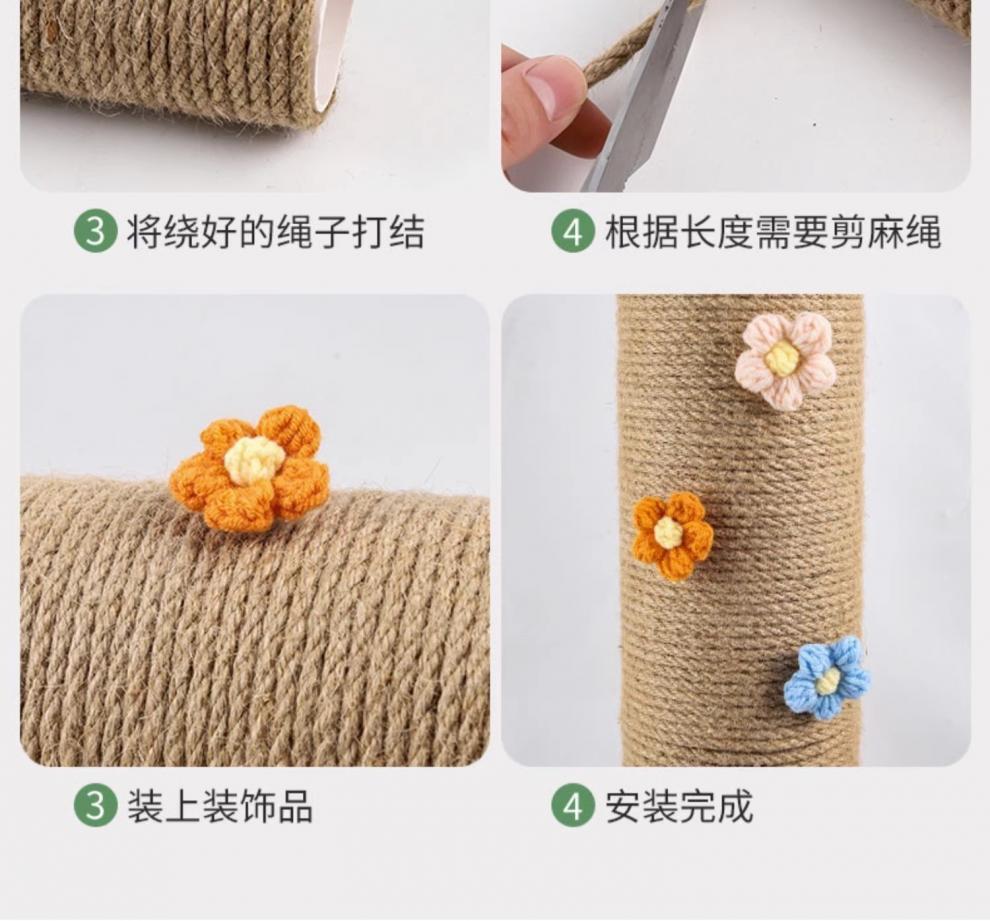 3 将绕好的绳子打结

4 根据长度需要剪麻绳

3 装上装饰品

4 安装完成