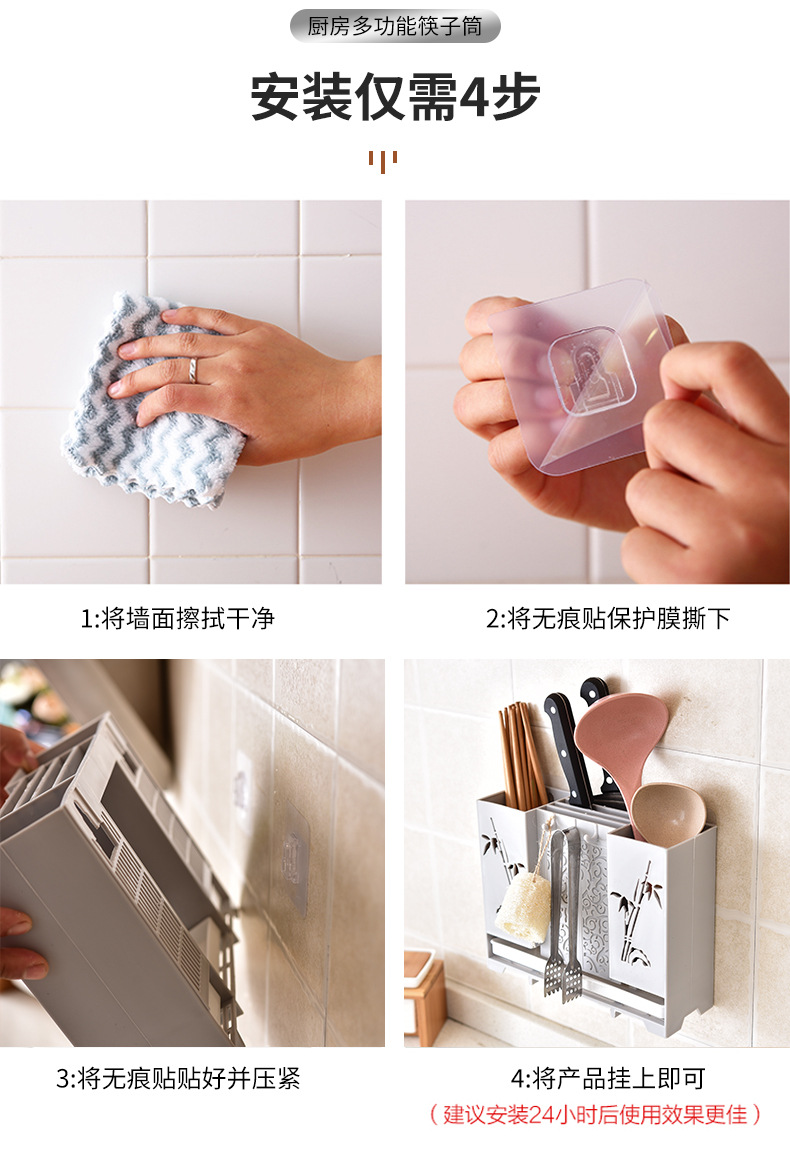 厨房多功能筷子筒

安装仅需4步

1:将墙面擦拭干净

2:将无痕贴保护膜撕下

3:将无痕贴贴好并压紧

4:将产品挂上即可

（建议安装24小时后使用效果更佳）