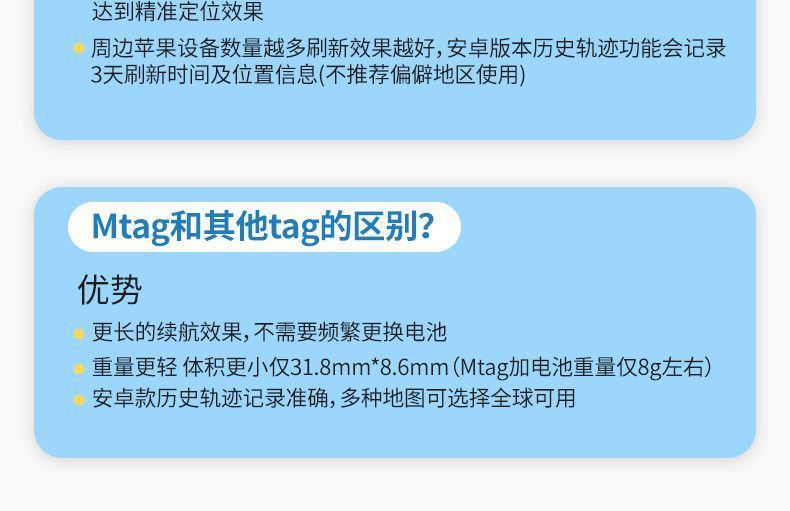 达到精准定位效果

周边苹果设备数量越多刷新效果越好，安卓版本历史轨迹功能会记录3天刷新时间及位置信息(不推荐偏僻地区使用)

Mtag和其他tag的区别?

优势

更长的续航效果，不需要频繁更换电池

重量更轻 体积更小仅31.8mm*8.6mm（Mtag加电池重量仅8g左右）

安卓款历史轨迹记录准确，多种地图可选择全球可用