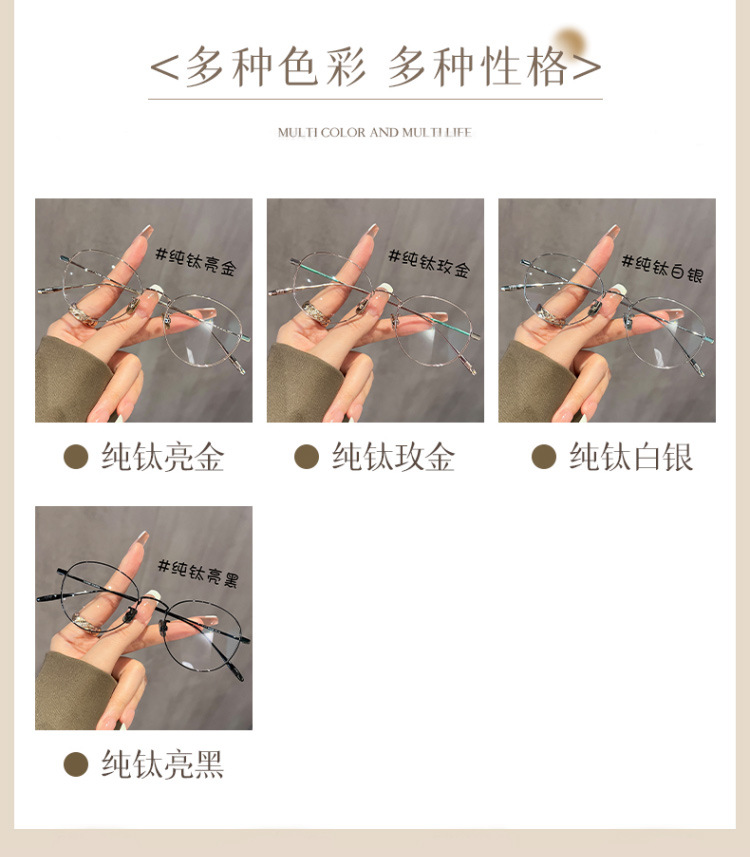 <多种色彩 多种性格>

MULTI COLOR AND MULTI LIFE

#纯钛亮金

● 纯钛亮金

#纯钛玫金

● 纯钛玫金

#纯钛白银

● 纯钛白银

#纯钛亮黑

● 纯钛亮黑