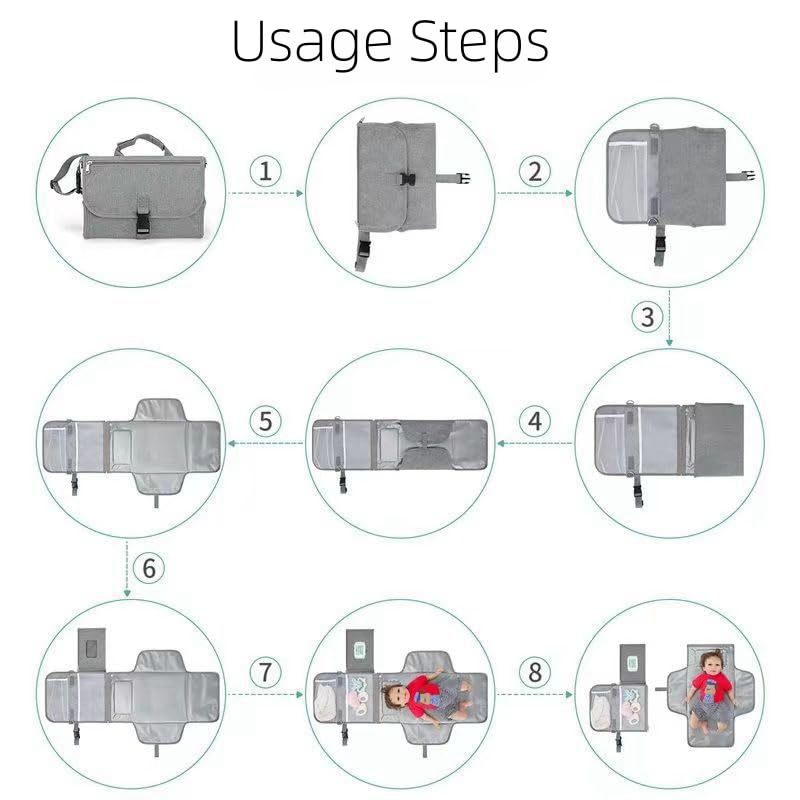 Usage Steps

1

2

3

4

5

6

7

8