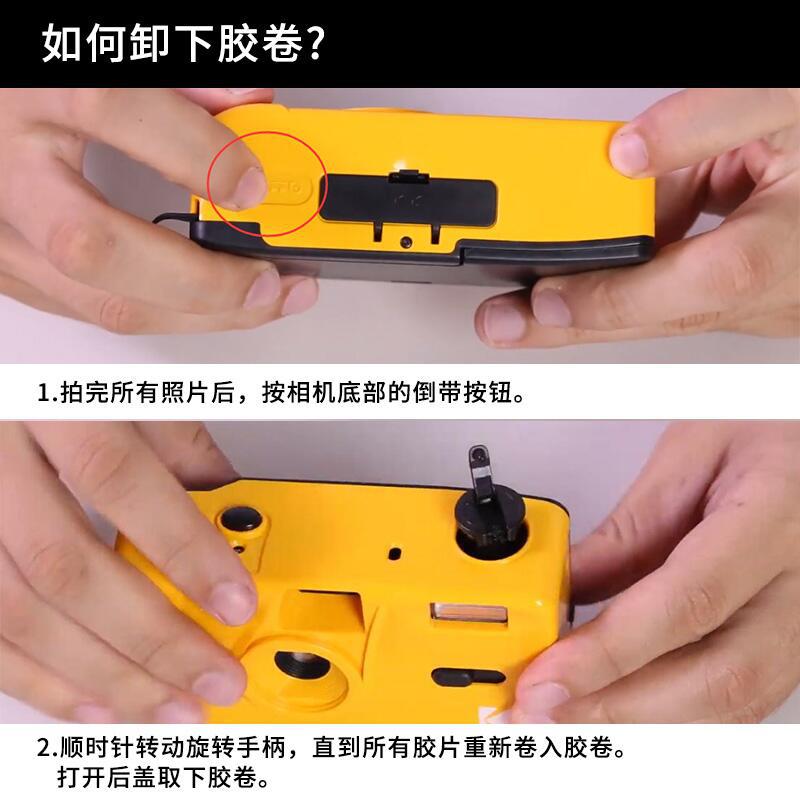 如何卸下胶卷？

1.拍完所有照片后，按相机底部的倒带按钮。

2.顺时针转动旋转手柄，直到所有胶片重新卷入胶卷。
打开后盖取下胶卷。