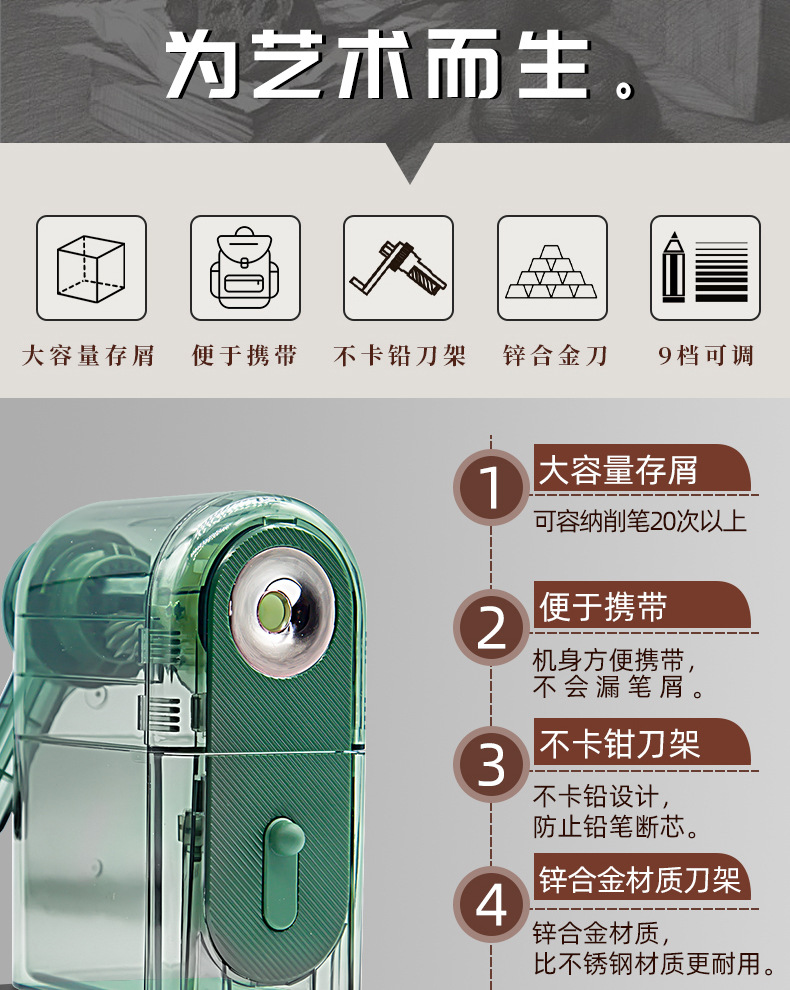 为艺术而生。

大容量存屑 便于携带 不卡铅刀架 锌合金刀 9档可调

1 大容量存屑
可容纳削笔20次以上

2 便于携带
机身方便携带，不会漏笔屑。

3 不卡钳刀架
不卡铅设计，防止铅笔断芯。

4 锌合金材质刀架
锌合金材质，比不锈钢材质更耐用。