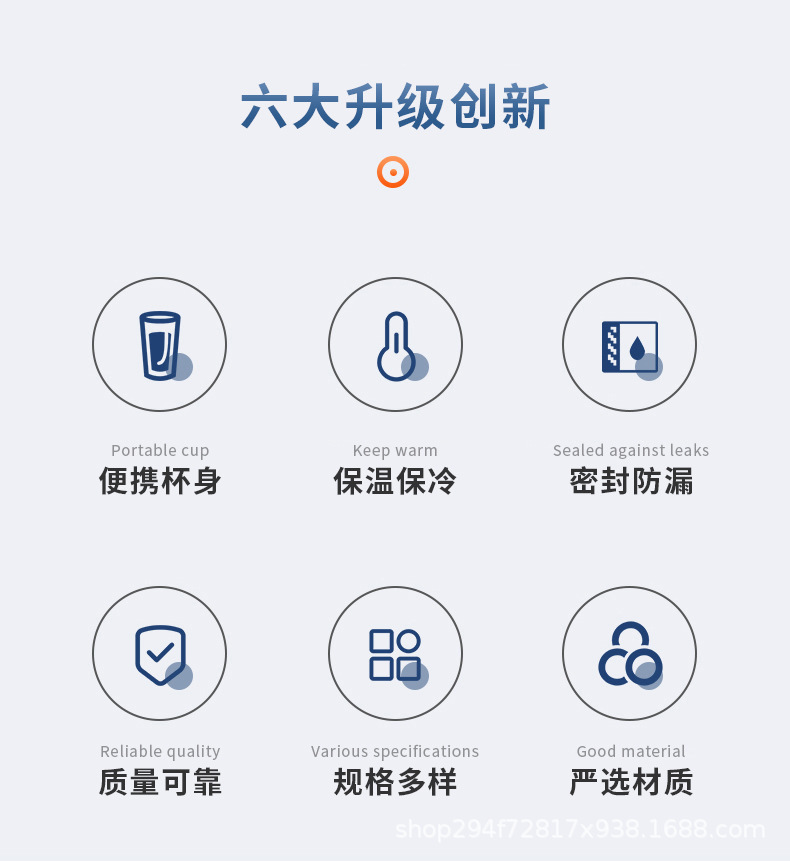 六大升级创新

Portable cup
便携杯身

Keep warm
保温保冷

Sealed against leaks
密封防漏

Reliable quality
质量可靠

Various specifications
规格多样

Good material
严选材质

shop294f72817x938.1688.com