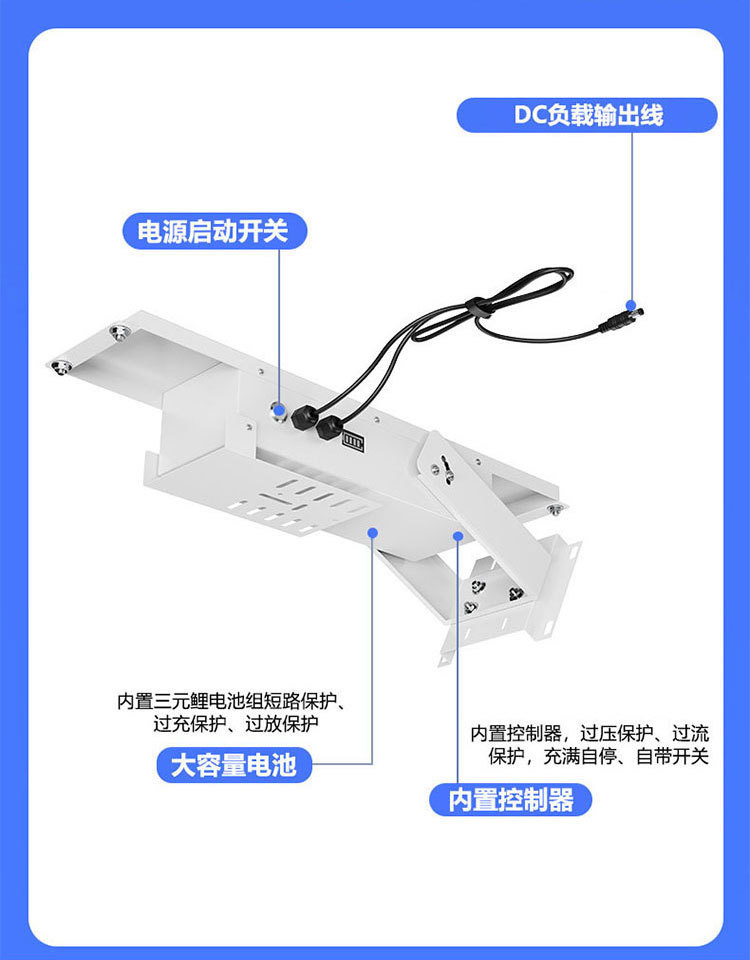 DC负载输出线

电源启动开关

内置三元鲤电池组短路保护、过充保护、过放保护

大容量电池

内置控制器，过压保护、过流保护，充满自停、自带开关

内置控制器