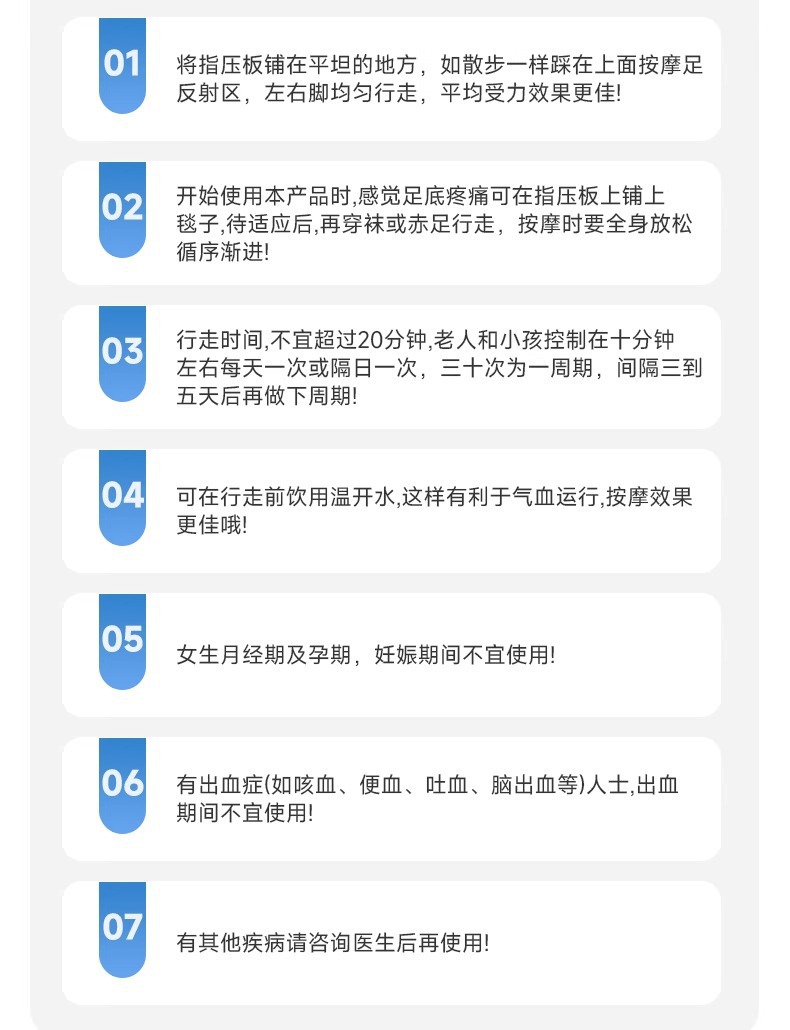 01

将指压板铺在平坦的地方，如散步一样踩在上面按摩足反射区，左右脚均匀行走，平均受力效果更佳!

02

开始使用本产品时,感觉足底疼痛可在指压板上铺上毯子,待适应后,再穿袜或赤足行走，按摩时要全身放松循序渐进!

03

行走时间,不宜超过20分钟,老人和小孩控制在十分钟左右每天一次或隔日一次，三十次为一周期，间隔三到五天后再做下周期!

04

可在行走前饮用温开水,这样有利于气血运行,按摩效果更佳哦!

05

女生月经期及孕期，妊娠期间不宜使用!

06

有出血症(如咳血、便血、吐血、脑出血等)人士,出血期间不宜使用!

07

有其他疾病请咨询医生后再使用!