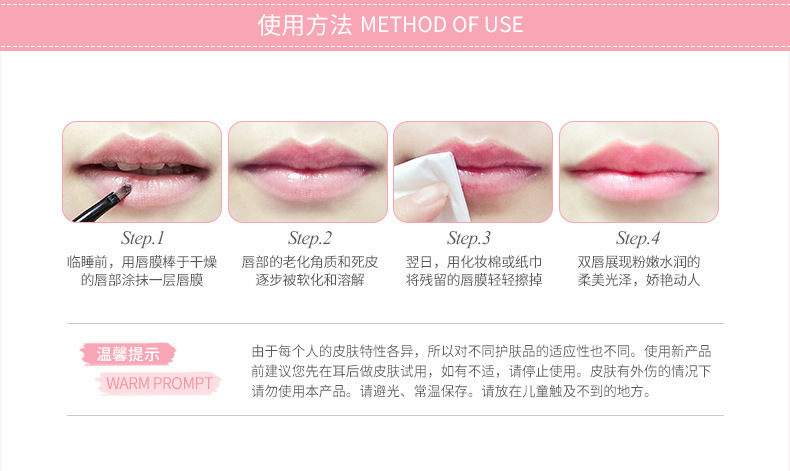 使用方法 METHOD OF USE

Step.1
临睡前，用唇膜棒于干燥的唇部涂抹一层唇膜

Step.2
唇部的老化角质和死皮逐步被软化和溶解

Step.3
翌日，用化妆棉或纸巾将残留的唇膜轻轻擦掉

Step.4
双唇展现粉嫩水润的柔美光泽，娇艳动人

温馨提示
WARM PROMPT

由于每个人的皮肤特性各异，所以对不同护肤品的适应性也不同。使用新产品前建议您先在耳后做皮肤试用，如有不适，请停止使用。皮肤有外伤的情况下请勿使用本产品。请避光、常温保存。请放在儿童触及不到的地方。