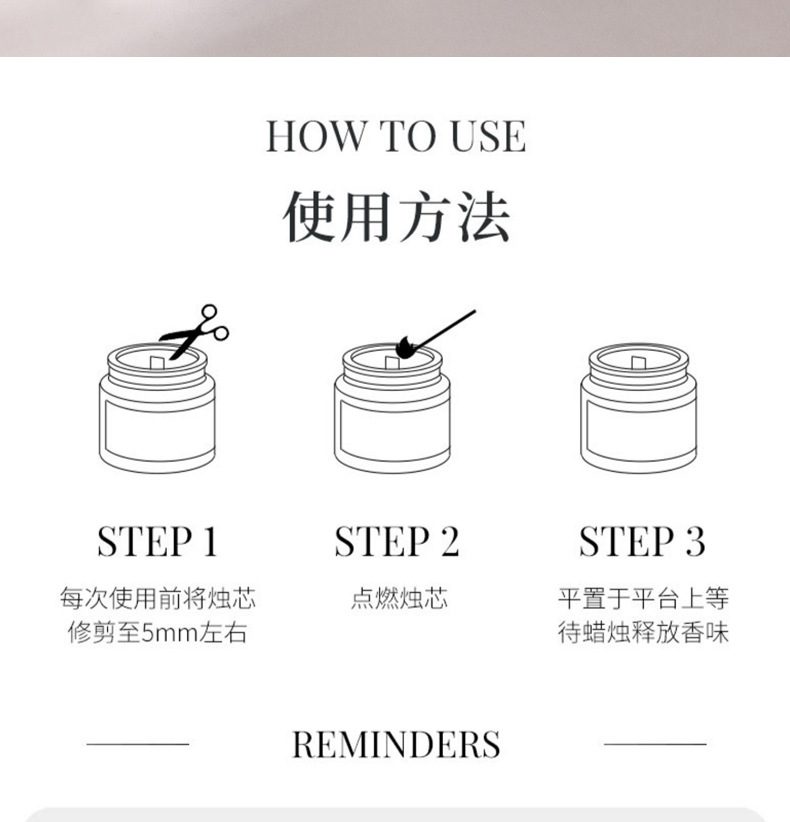 HOW TO USE

使用方法

STEP 1

每次使用前将烛芯修剪至5mm左右

STEP 2

点燃烛芯

STEP 3

平置于平台上等待蜡烛释放香味

REMINDERS