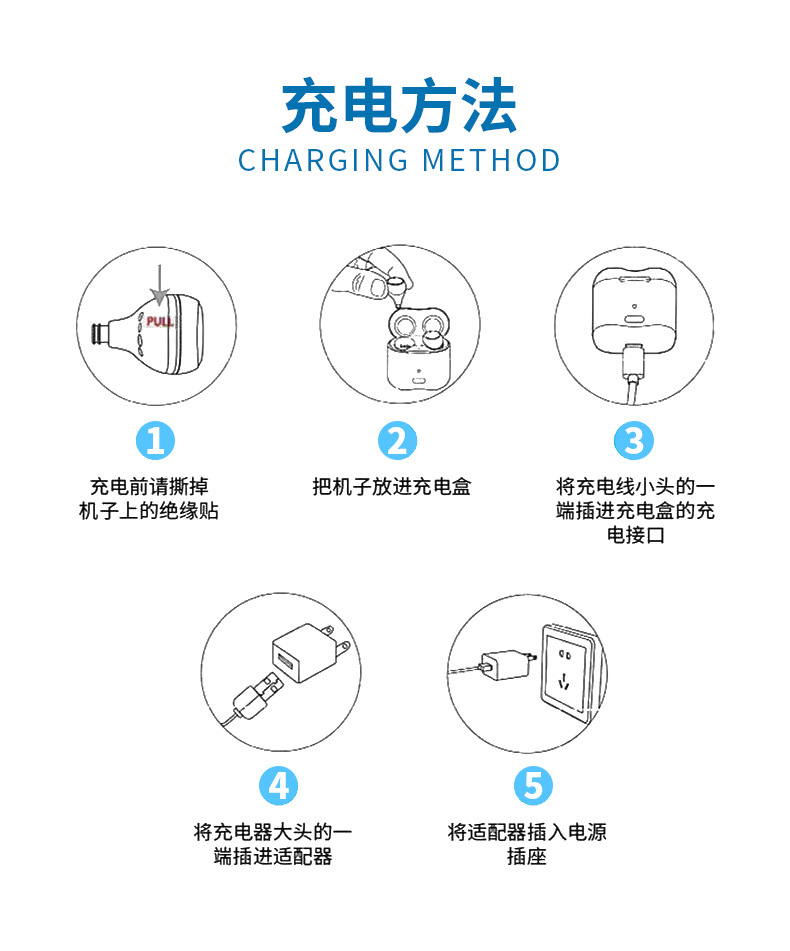 充电方法
CHARGING METHOD

PULL

1
充电前请撕掉机子上的绝缘贴

2
把机子放进充电盒

3
将充电线小头的一端插进充电盒的充电接口

4
将充电器大头的一端插进适配器

5
将适配器插入电源插座