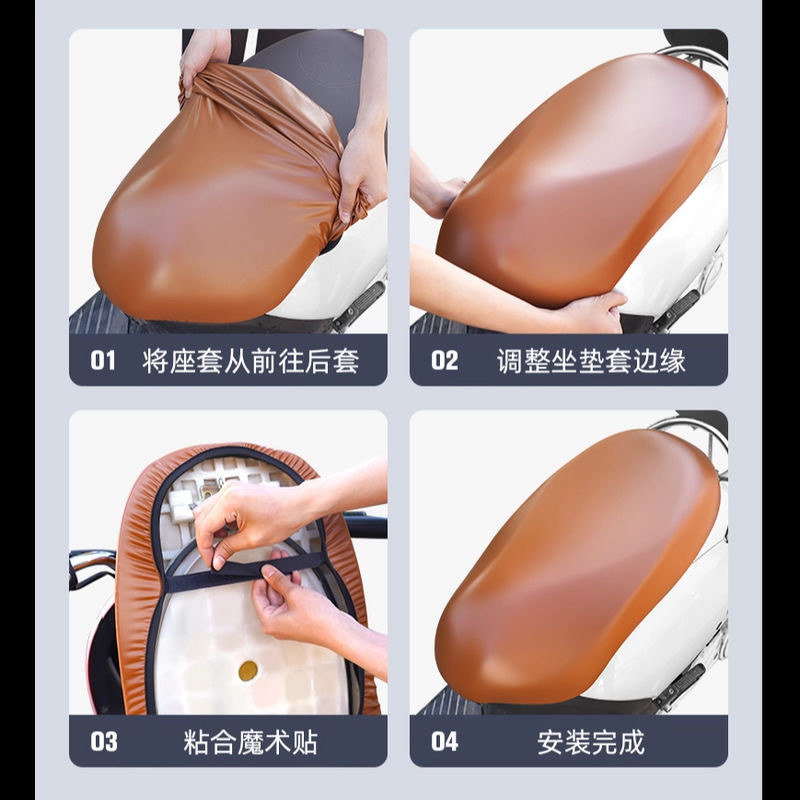 01 将座套从前往后套

02 调整坐垫套边缘

03 粘合魔术贴

04 安装完成