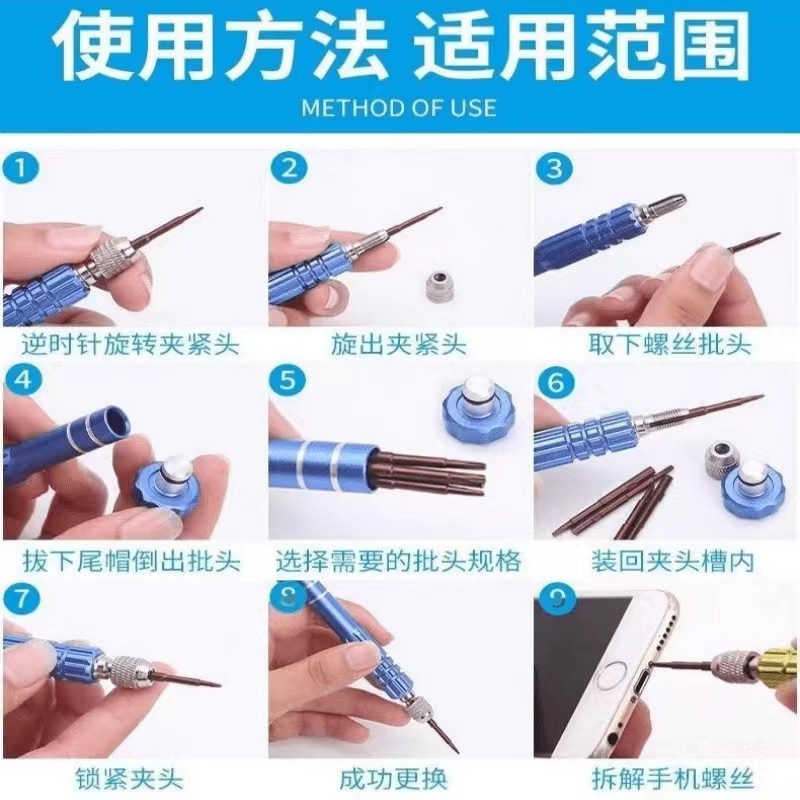 使用方法 适用范围

METHOD OF USE

1
逆时针旋转夹紧头

2
旋出夹紧头

3
取下螺丝批头

4
拔下尾帽倒出批头

5
选择需要的批头规格

6
装回夹头槽内

7
锁紧夹头

8
成功更换

9
拆解手机螺丝