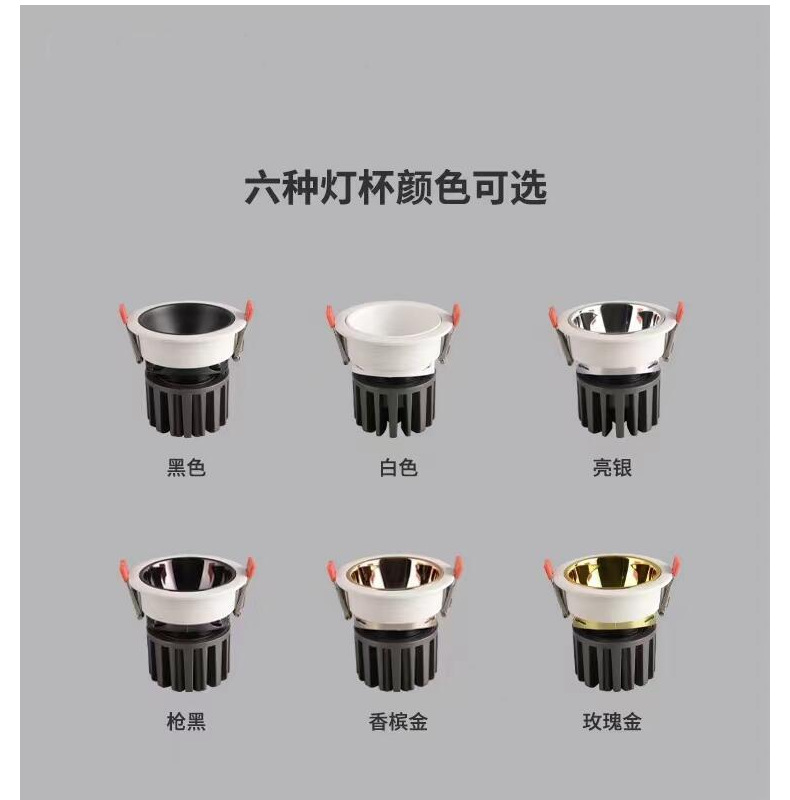 六种灯杯颜色可选

黑色

白色

亮银

枪黑

香槟金

玫瑰金