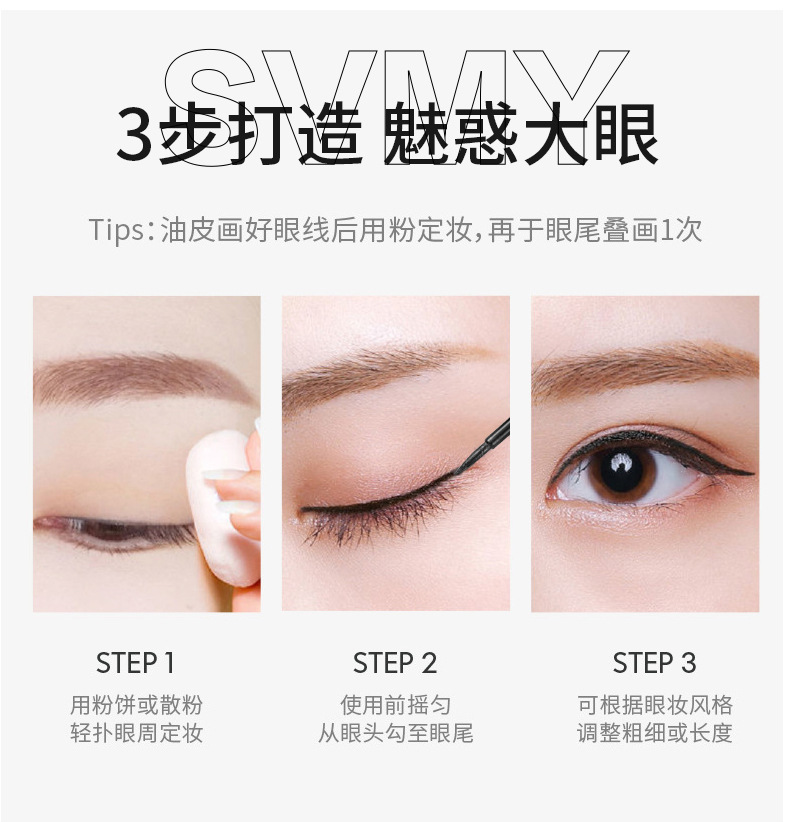 SVMY

3步打造 魅惑大眼

Tips：油皮画好眼线后用粉定妆，再于眼尾叠画1次

STEP 1
用粉饼或散粉
轻扑眼周定妆

STEP 2
使用前摇匀
从眼头勾至眼尾

STEP 3
可根据眼妆风格
调整粗细或长度