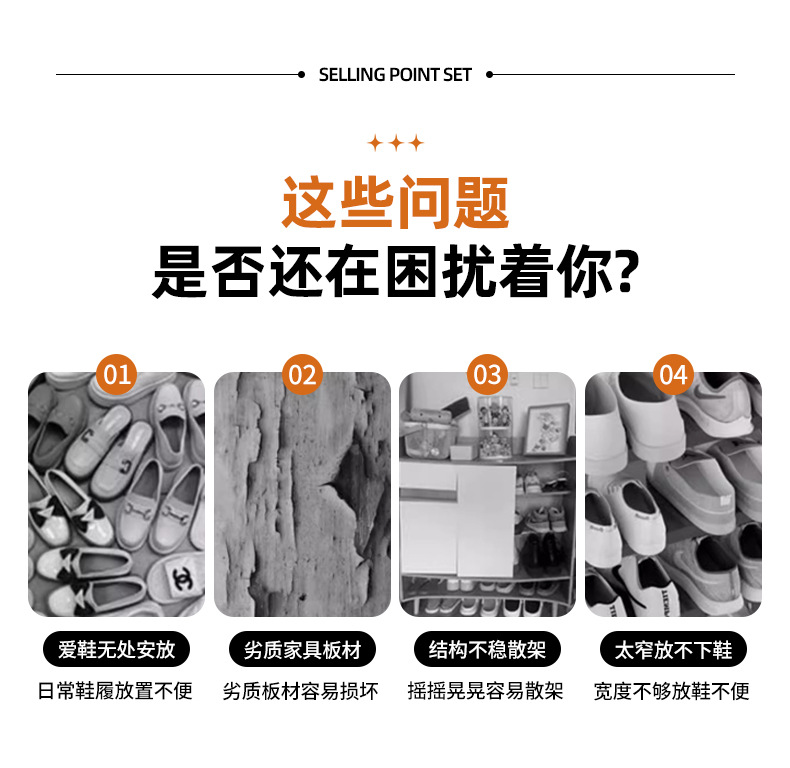 SELLING POINT SET

这些问题
是否还在困扰着你?

01
爱鞋无处安放
日常鞋履放置不便

02
劣质家具板材
劣质板材容易损坏

03
结构不稳散架
摇摇晃晃容易散架

04
太窄放不下鞋
宽度不够放鞋不便