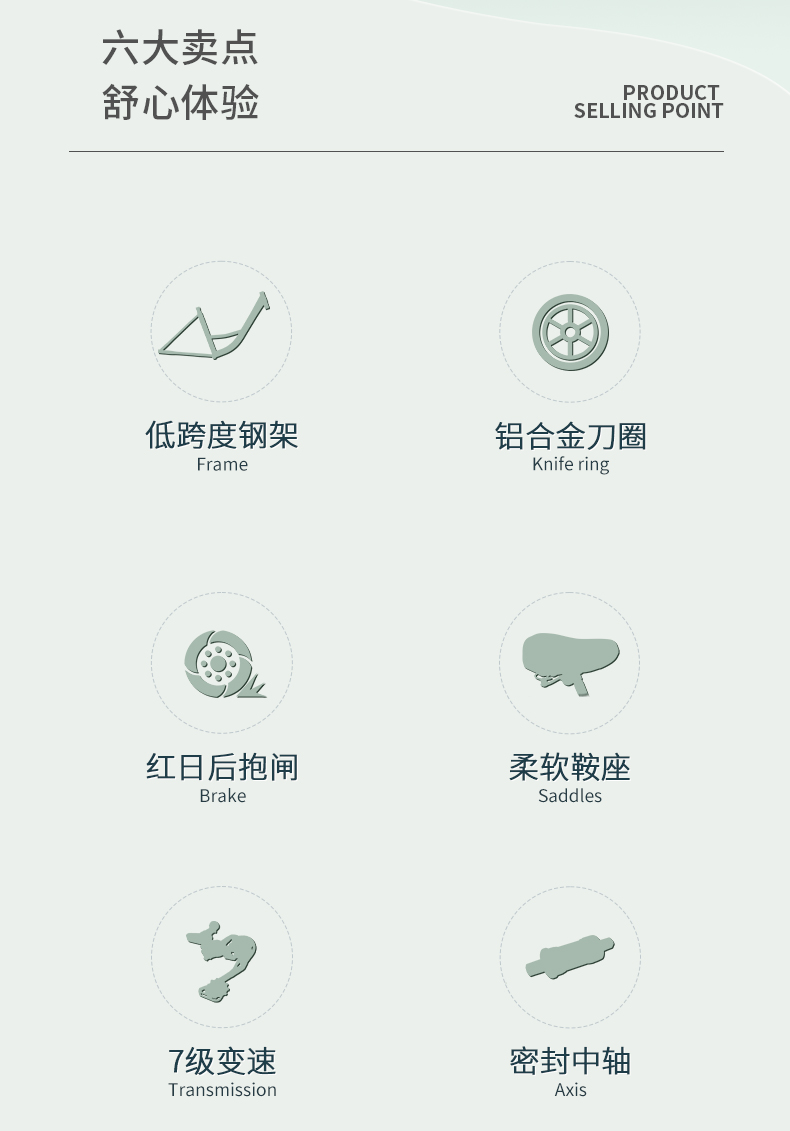 六大卖点
舒心体验

PRODUCT
SELLING POINT

低跨度钢架
Frame

铝合金刀圈
Knife ring

红日后抱闸
Brake

柔软鞍座
Saddles

7级变速
Transmission

密封中轴
Axis