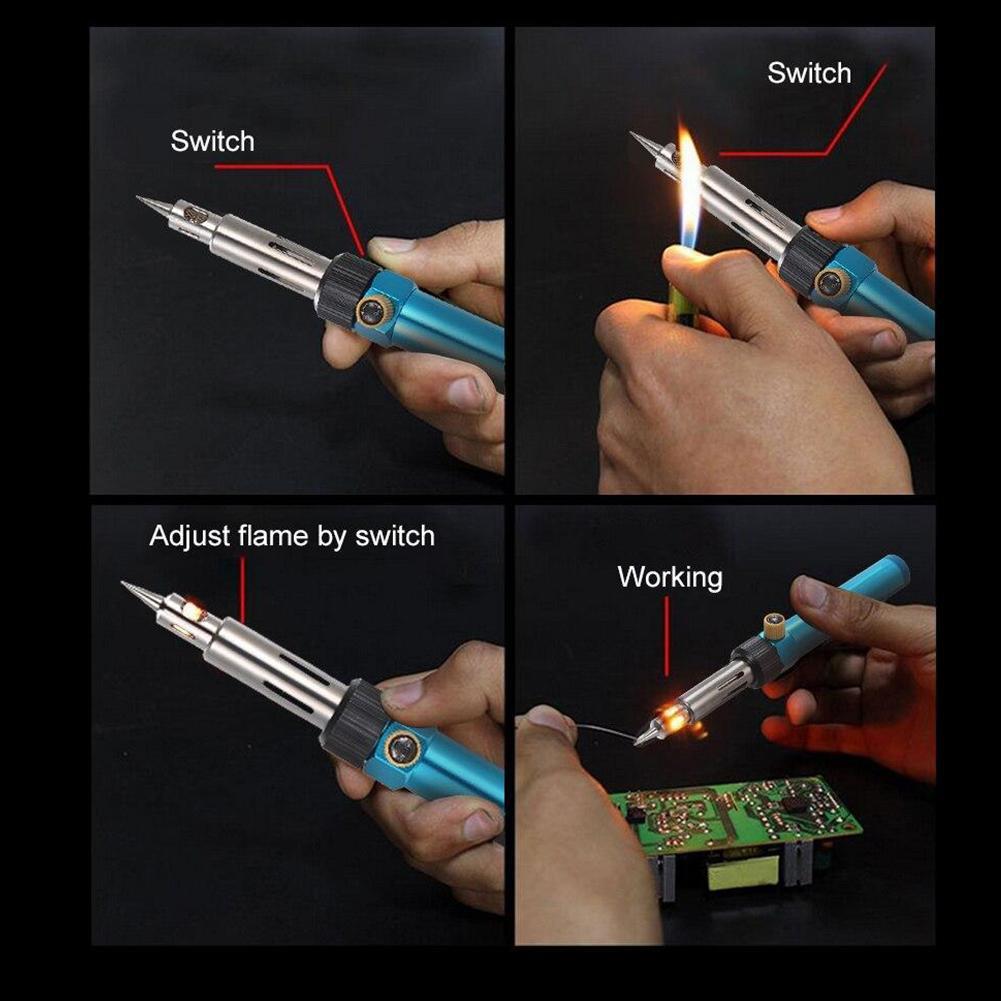 Switch

Switch

Adjust flame by switch

Working