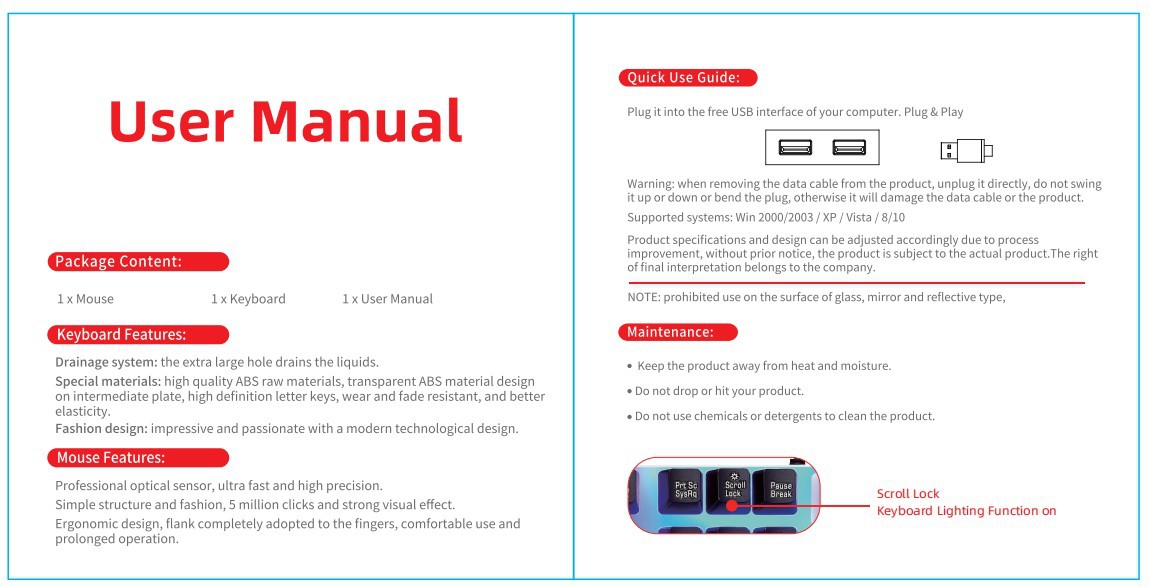 User Manual

Package Content:

1 x Mouse 1 x Keyboard 1 x User Manual

Keyboard Features:

Drainage system: the extra large hole drains the liquids.
Special materials: high quality ABS raw materials, transparent ABS material design on intermediate plate, high definition letter keys, wear and fade resistant, and better elasticity.
Fashion design: impressive and passionate with a modern technological design.

Mouse Features:

Professional optical sensor, ultra fast and high precision.
Simple structure and fashion, 5 million clicks and strong visual effect.
Ergonomic design, flank completely adopted to the fingers, comfortable use and prolonged operation.

Quick Use Guide:

Plug it into the free USB interface of your computer. Plug & Play

Warning: when removing the data cable from the product, unplug it directly, do not swing it up or down or bend the plug, otherwise it will damage the data cable or the product.

Supported systems: Win 2000/2003 / XP / Vista / 8/10

Product specifications and design can be adjusted accordingly due to process improvement, without prior notice, the product is subject to the actual product.The right of final interpretation belongs to the company.

NOTE: prohibited use on the surface of glass, mirror and reflective type,

Maintenance:

• Keep the product away from heat and moisture.
• Do not drop or hit your product.
• Do not use chemicals or detergents to clean the product.

Prt Sc SysRq
Scroll Lock
Pause Break

Scroll Lock
Keyboard Lighting Function on