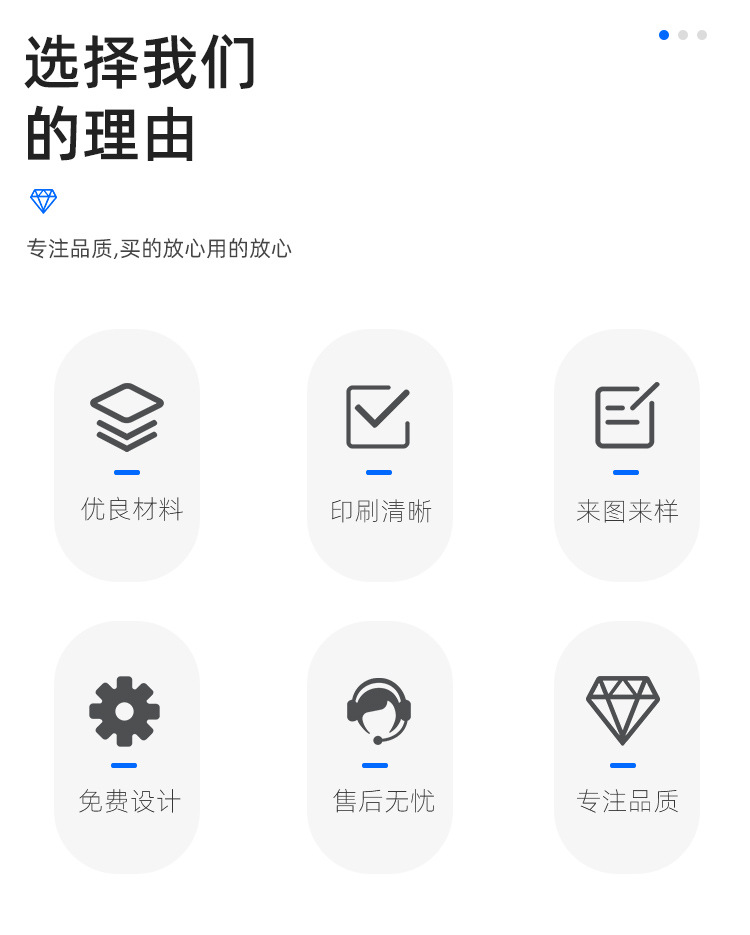 选择我们
的理由

专注品质,买的放心用的放心

优良材料

印刷清晰

来图来样

免费设计

售后无忧

专注品质