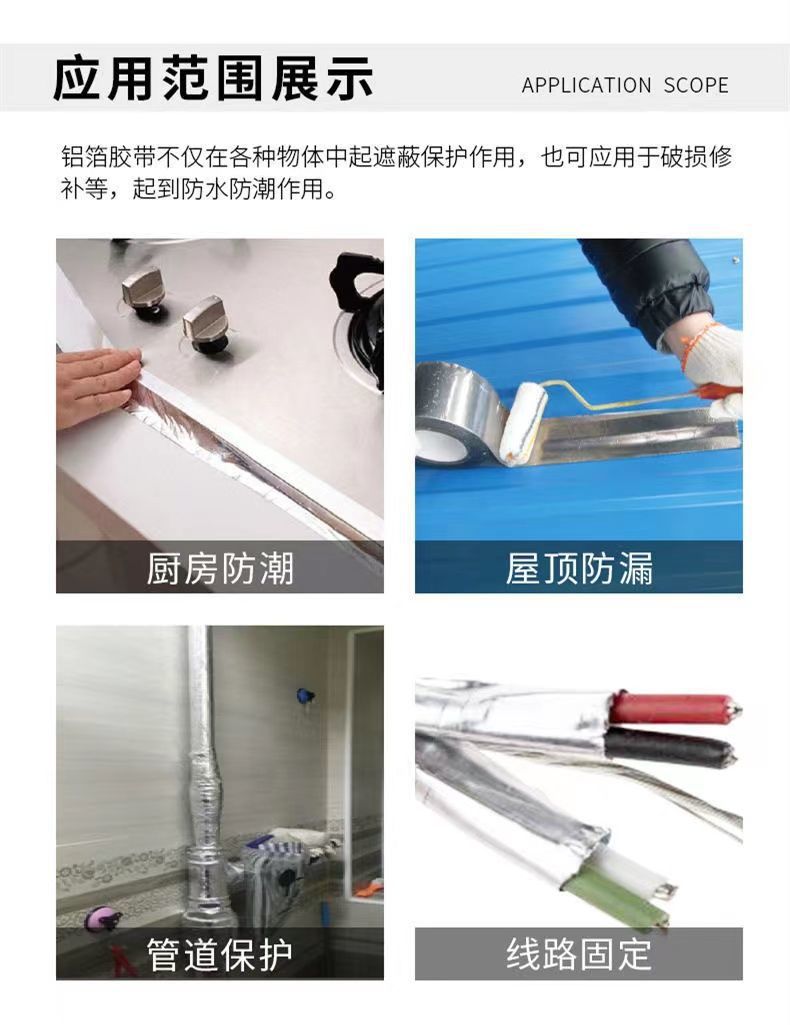 应用范围展示

APPLICATION SCOPE

铝箔胶带不仅在各种物体中起遮蔽保护作用，也可应用于破损修补等，起到防水防潮作用。

厨房防潮

屋顶防漏

管道保护

线路固定