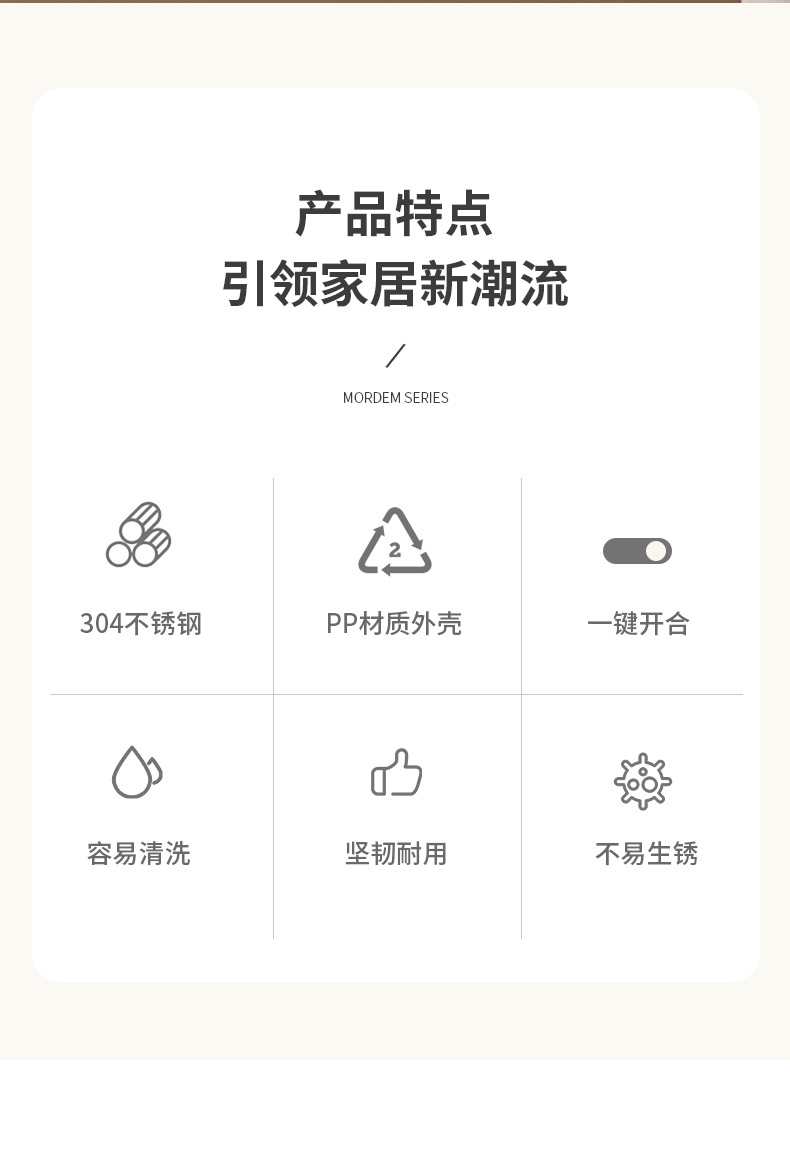 产品特点
引领家居新潮流

/

MORDEM SERIES

2

304不锈钢

PP材质外壳

一键开合

容易清洗

坚韧耐用

不易生锈