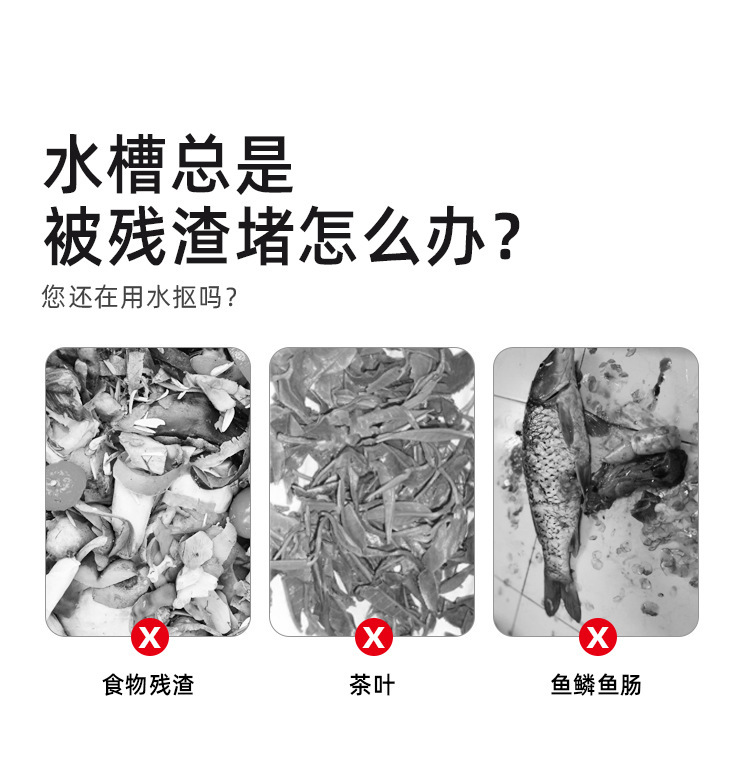 水槽总是
被残渣堵怎么办？

您还在用水抠吗？

X
食物残渣

X
茶叶

X
鱼鳞鱼肠