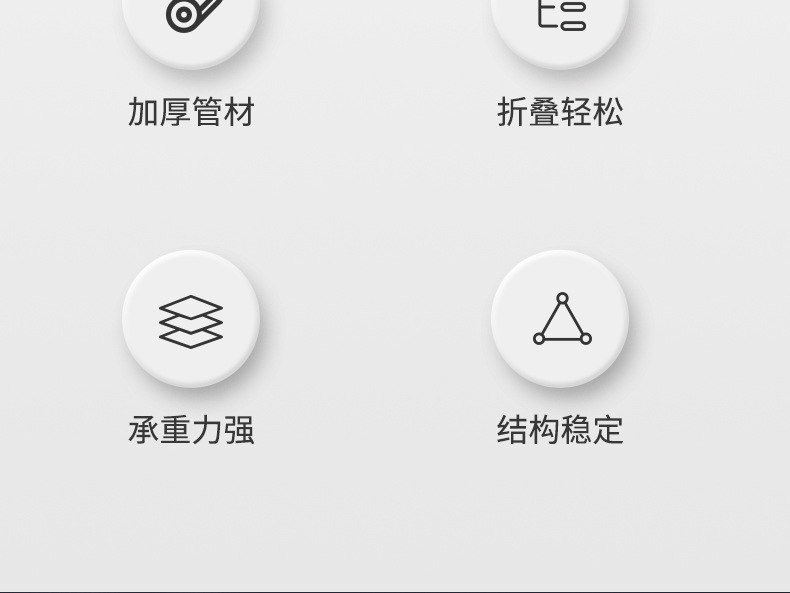 加厚管材

折叠轻松

承重力强

结构稳定