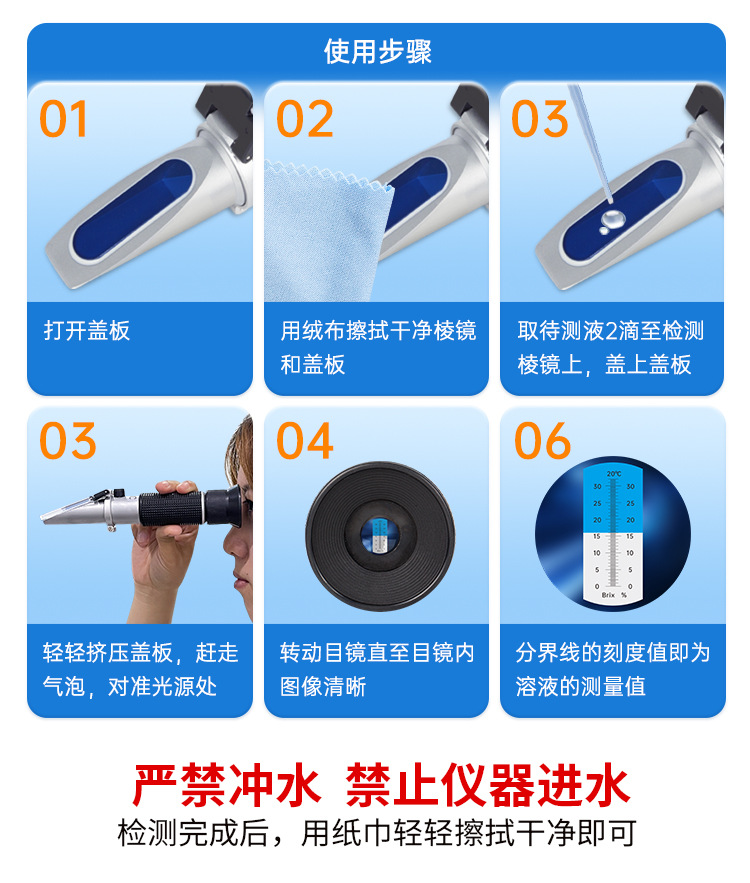 使用步骤

01
打开盖板

02
用绒布擦拭干净棱镜和盖板

03
取待测液2滴至检测棱镜上，盖上盖板

03
轻轻挤压盖板，赶走气泡，对准光源处

04
转动目镜直至目镜内图像清晰

06
20℃
30 30
25 25
20 20
15 15
10 10
5 5
0 0
Brix %
分界线的刻度值即为溶液的测量值

严禁冲水 禁止仪器进水
检测完成后，用纸巾轻轻擦拭干净即可