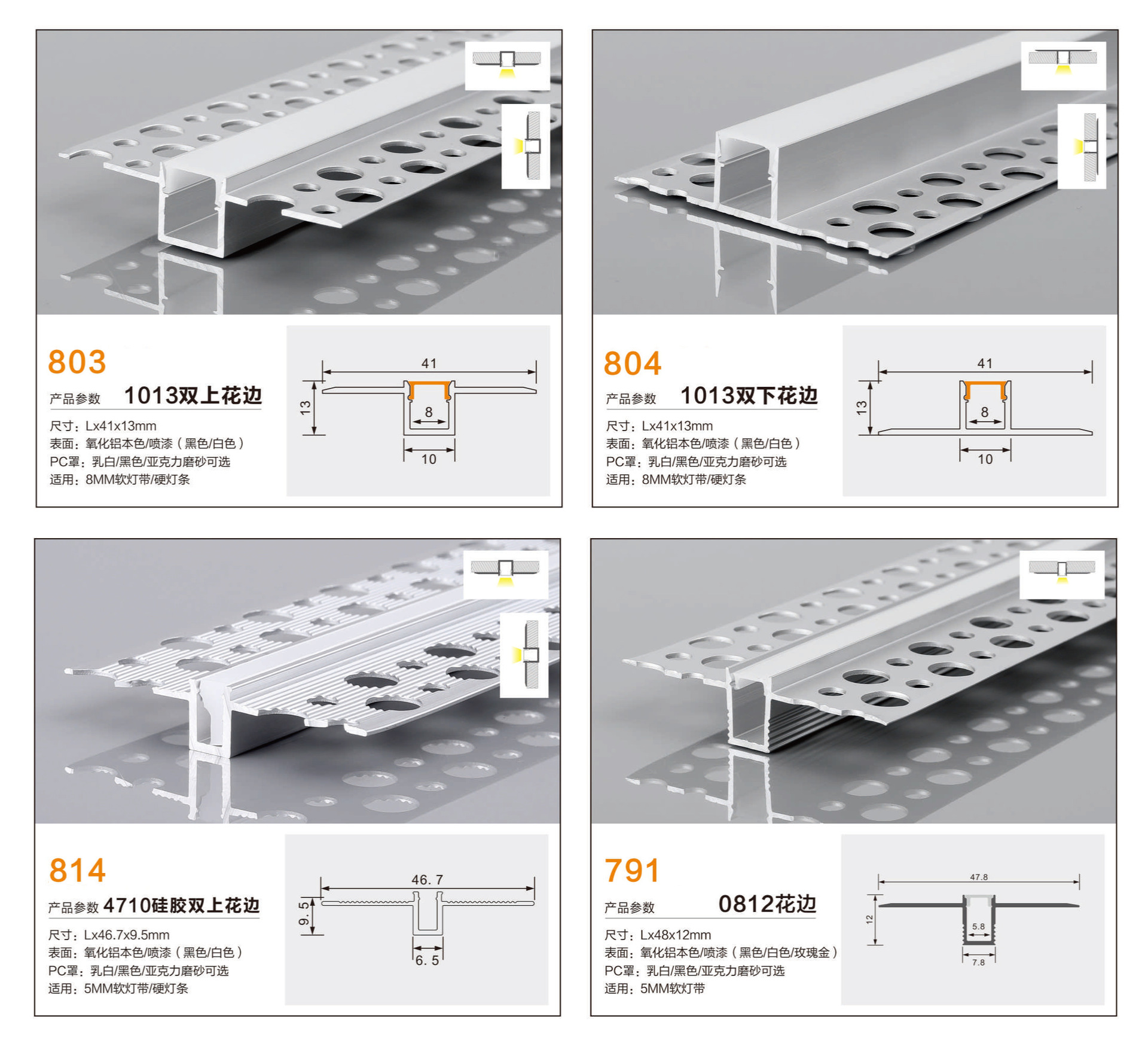 803

产品参数 1013双上花边

尺寸：Lx41x13mm
表面：氧化铝本色/喷漆（黑色/白色）
PC罩：乳白/黑色/亚克力磨砂可选
适用：8MM软灯带/硬灯条

41
13
8
10

804

产品参数 1013双下花边

尺寸：Lx41x13mm
表面：氧化铝本色/喷漆（黑色/白色）
PC罩：乳白/黑色/亚克力磨砂可选
适用：8MM软灯带/硬灯条

41
13
8
10

814

产品参数 4710硅胶双上花边

尺寸：Lx46.7x9.5mm
表面：氧化铝本色/喷漆（黑色/白色）
PC罩：乳白/黑色/亚克力磨砂可选
适用：5MM软灯带/硬灯条

46.7
9.5
6.5

791

产品参数 0812花边

尺寸：Lx48x12mm
表面：氧化铝本色/喷漆（黑色/白色/玫瑰金）
PC罩：乳白/黑色/亚克力磨砂可选
适用：5MM软灯带

47.8
12
5.8
7.8