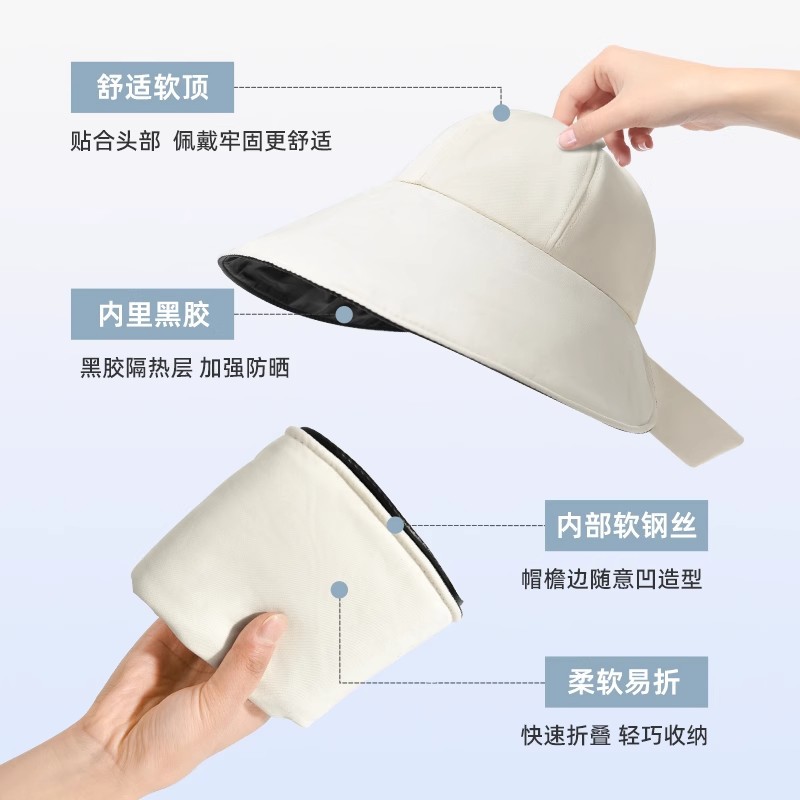 舒适软顶

贴合头部 佩戴牢固更舒适

内里黑胶

黑胶隔热层 加强防晒

内部软钢丝

帽檐边随意凹造型

柔软易折

快速折叠 轻巧收纳