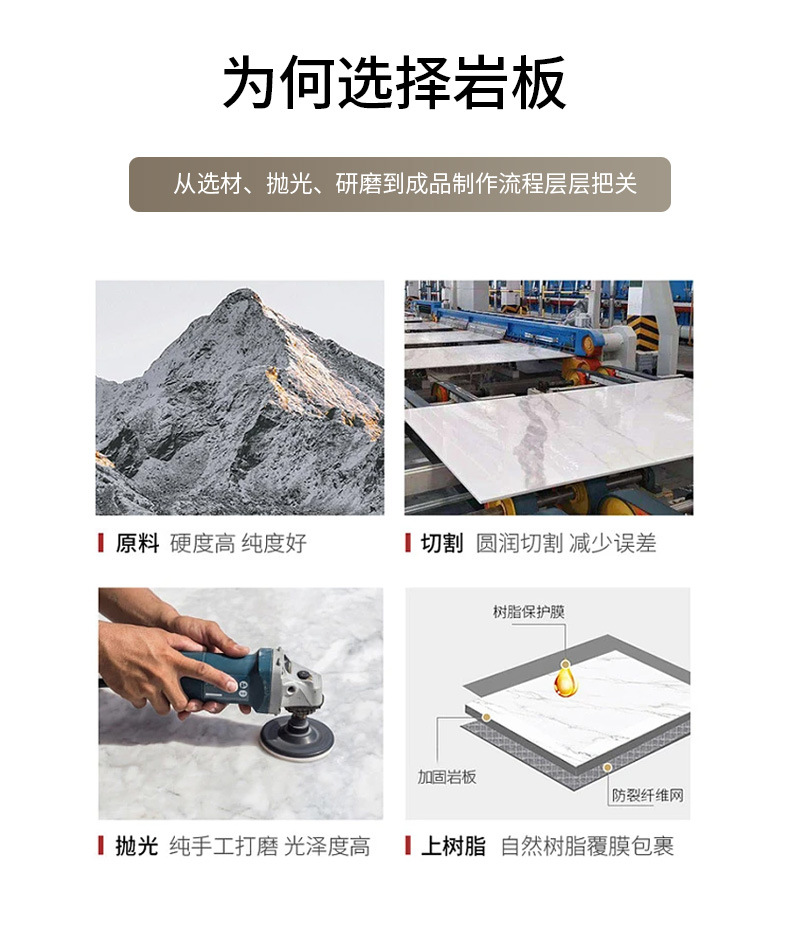 为何选择岩板

从选材、抛光、研磨到成品制作流程层层把关

原料 硬度高 纯度好

切割 圆润切割 减少误差

树脂保护膜

加固岩板

防裂纤维网

抛光 纯手工打磨 光泽度高

上树脂 自然树脂覆膜包裹