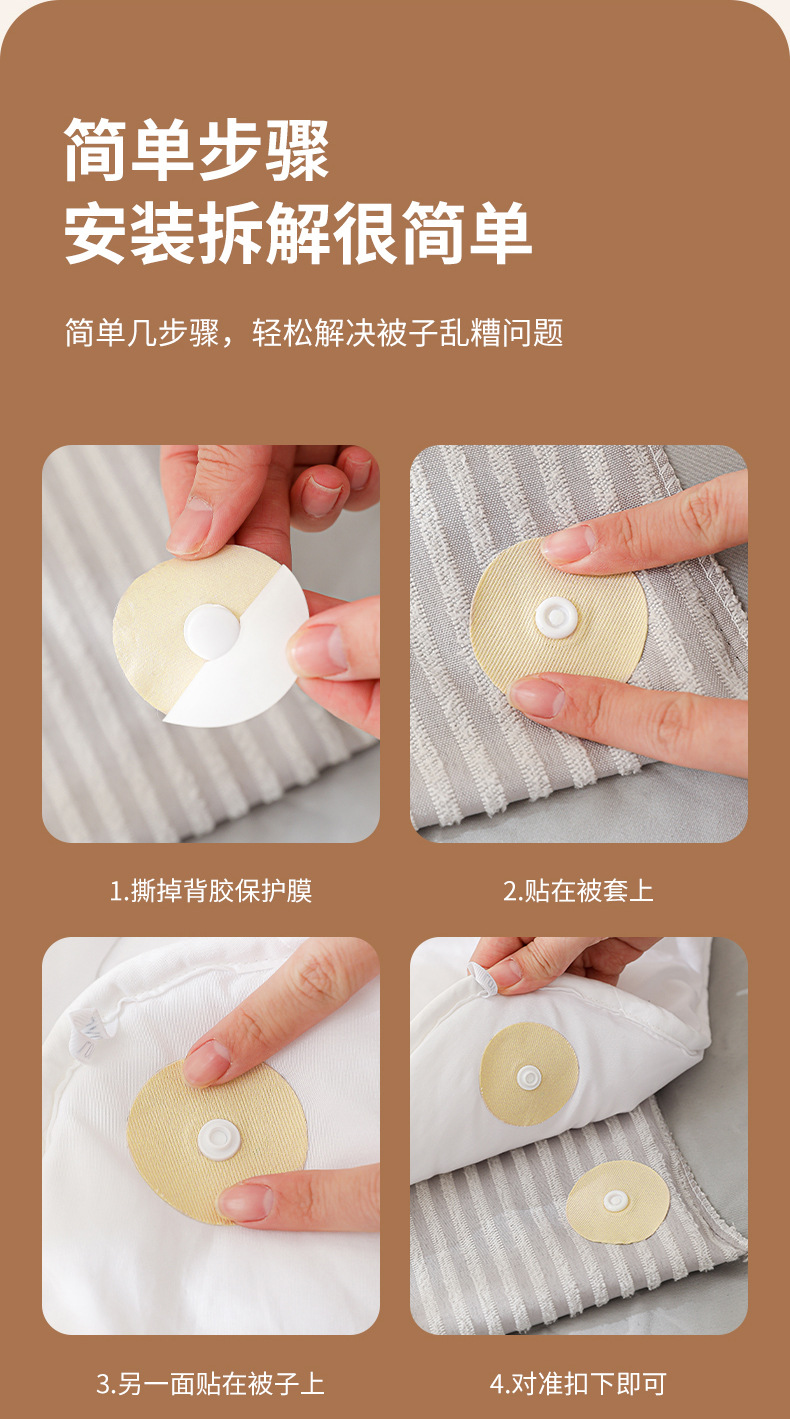 简单步骤
安装拆解很简单

简单几步骤，轻松解决被子乱糟问题

1.撕掉背胶保护膜

2.贴在被套上

3.另一面贴在被子上

4.对准扣下即可