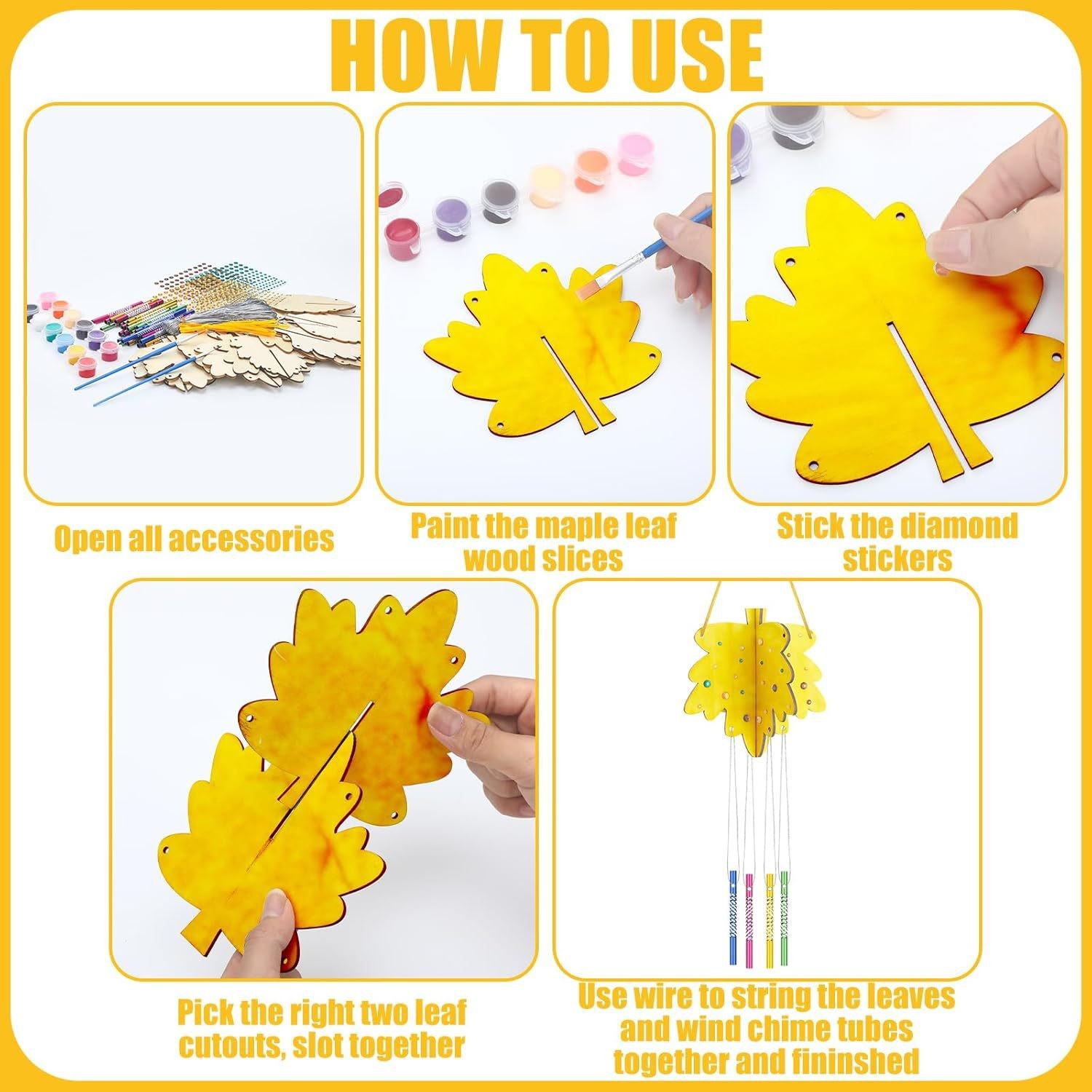 HOW TO USE

Open all accessories

Paint the maple leaf wood slices

Stick the diamond stickers

Pick the right two leaf cutouts, slot together

Use wire to string the leaves and wind chime tubes together and fininshed