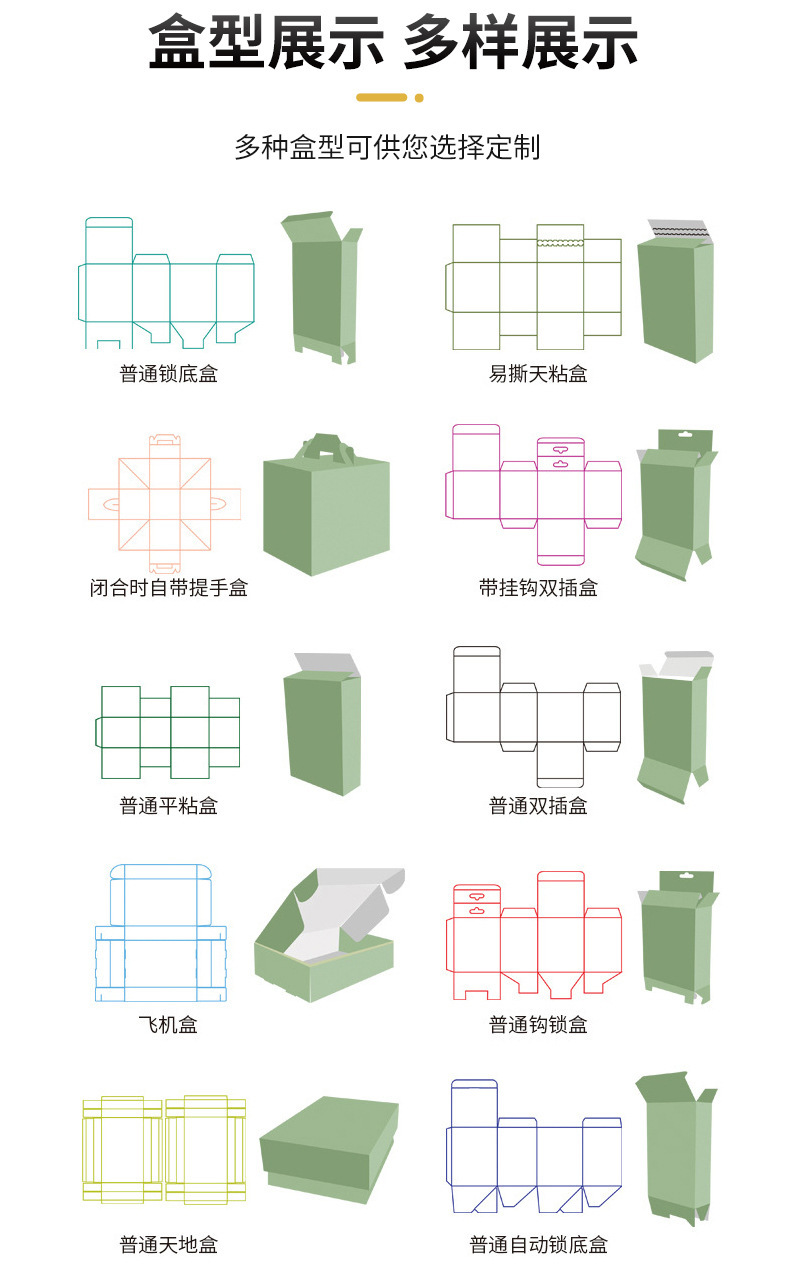 盒型展示 多样展示

多种盒型可供您选择定制

普通锁底盒

易撕天粘盒

闭合时自带提手盒

带挂钩双插盒

普通平粘盒

普通双插盒

飞机盒

普通钩锁盒

普通天地盒

普通自动锁底盒