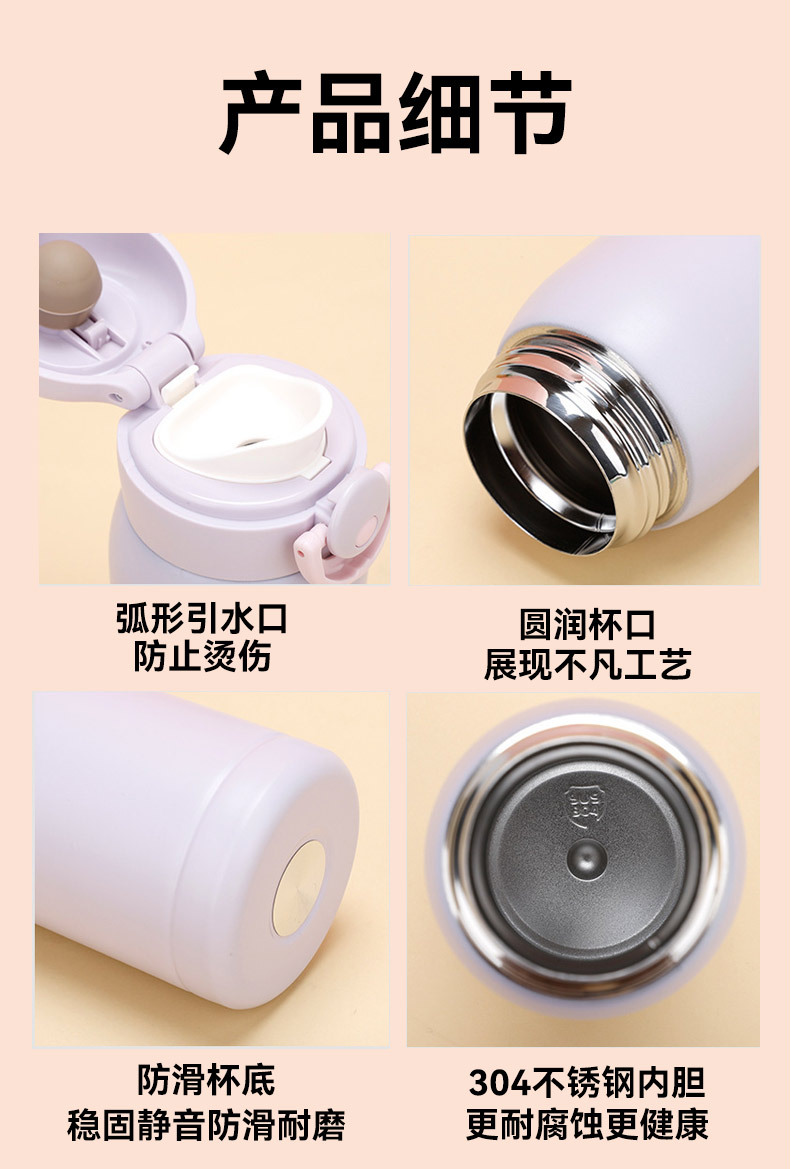 产品细节

弧形引水口
防止烫伤

圆润杯口
展现不凡工艺

防滑杯底
稳固静音防滑耐磨

304不锈钢内胆
更耐腐蚀更健康