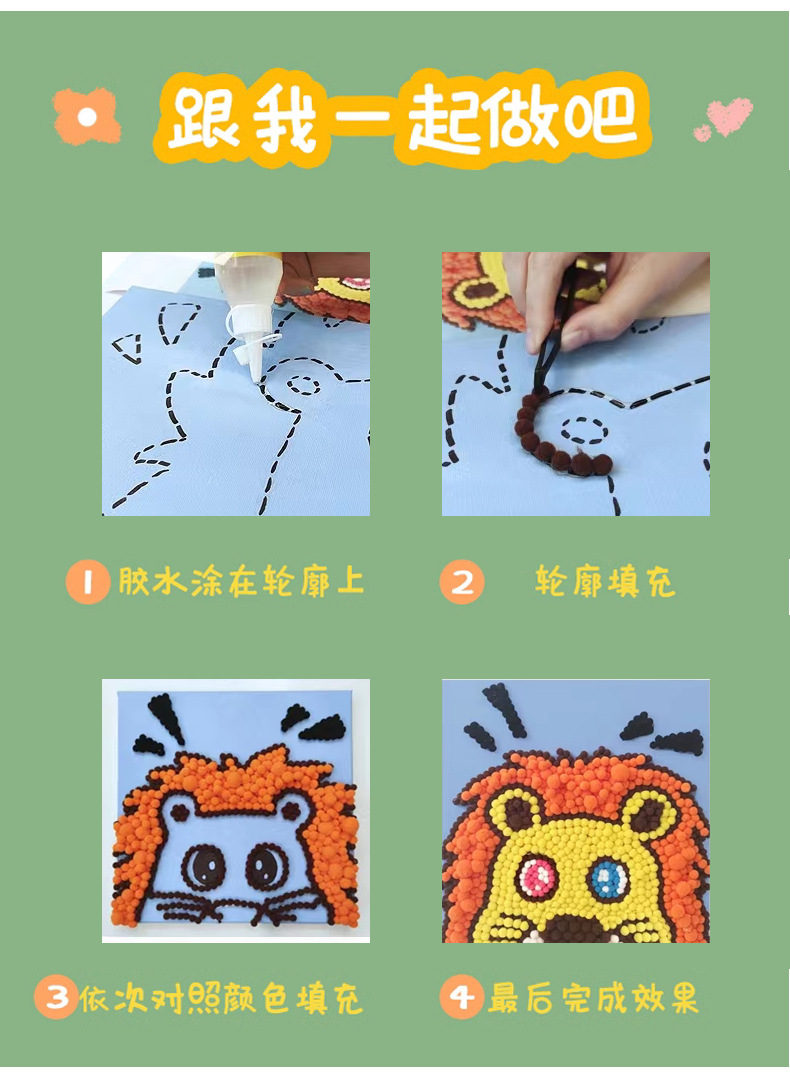 跟我一起做吧

1 胶水涂在轮廓上

2 轮廓填充

3 依次对照颜色填充

4 最后完成效果