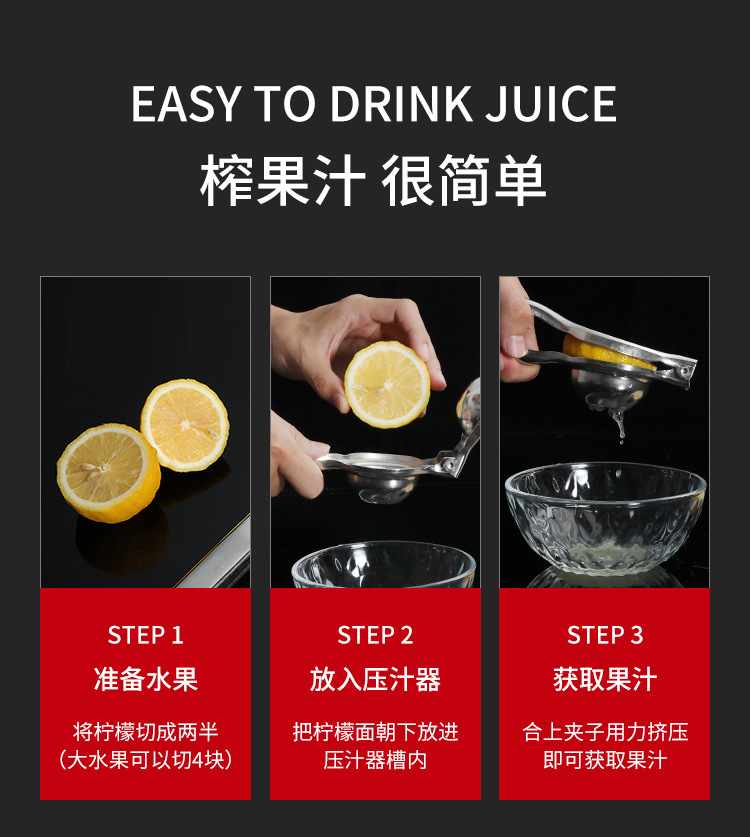 EASY TO DRINK JUICE
榨果汁 很简单

STEP 1
准备水果
将柠檬切成两半
（大水果可以切4块）

STEP 2
放入压汁器
把柠檬面朝下放进
压汁器槽内

STEP 3
获取果汁
合上夹子用力挤压
即可获取果汁